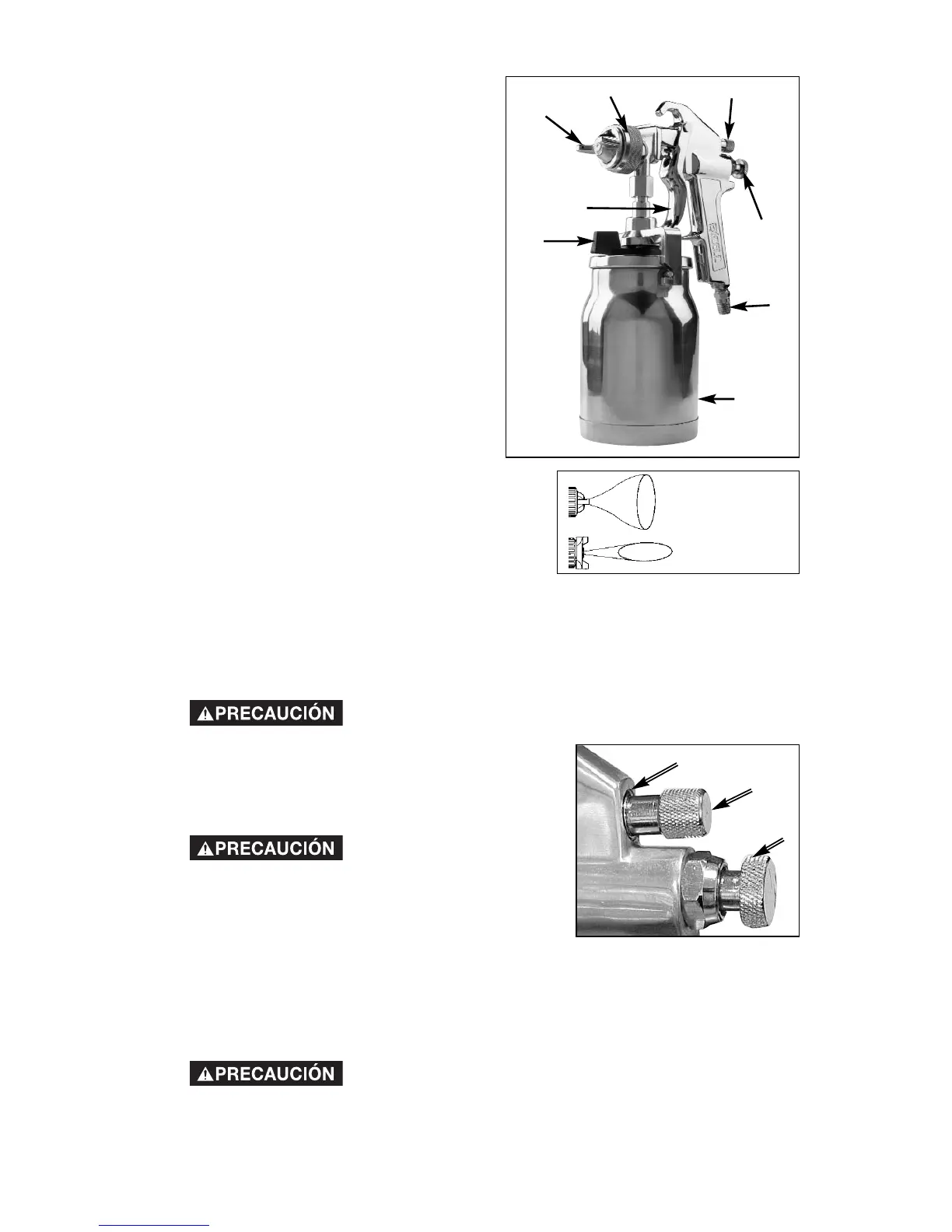 PRECAUCIÓN

PRECAUCIÓN

PRECAUCIÓN