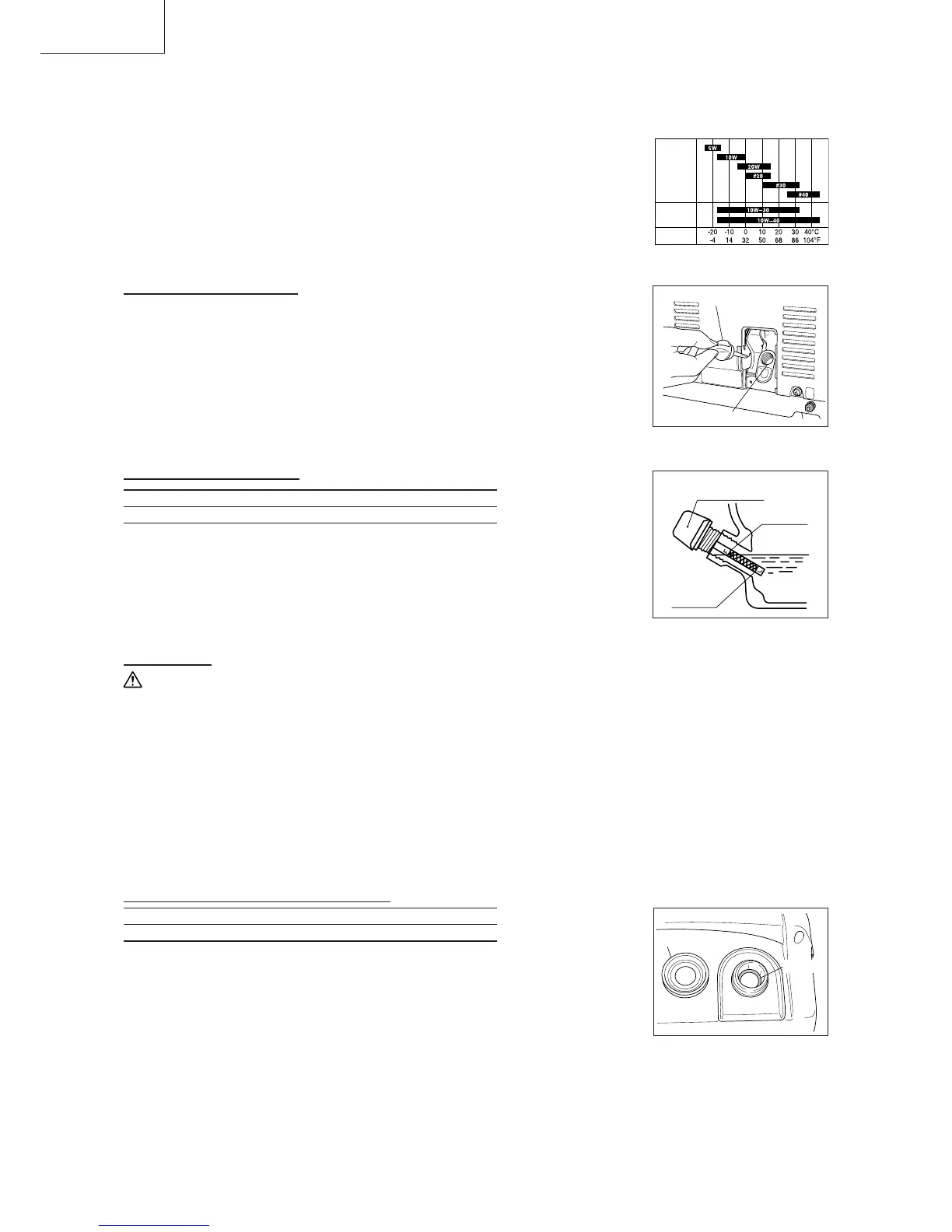 5W
10W
20W
#20
#30
#40
10W-30
10W-40
-20 -10 0 10 20 30 40°C
-4 14 32 50 68 86 104°F