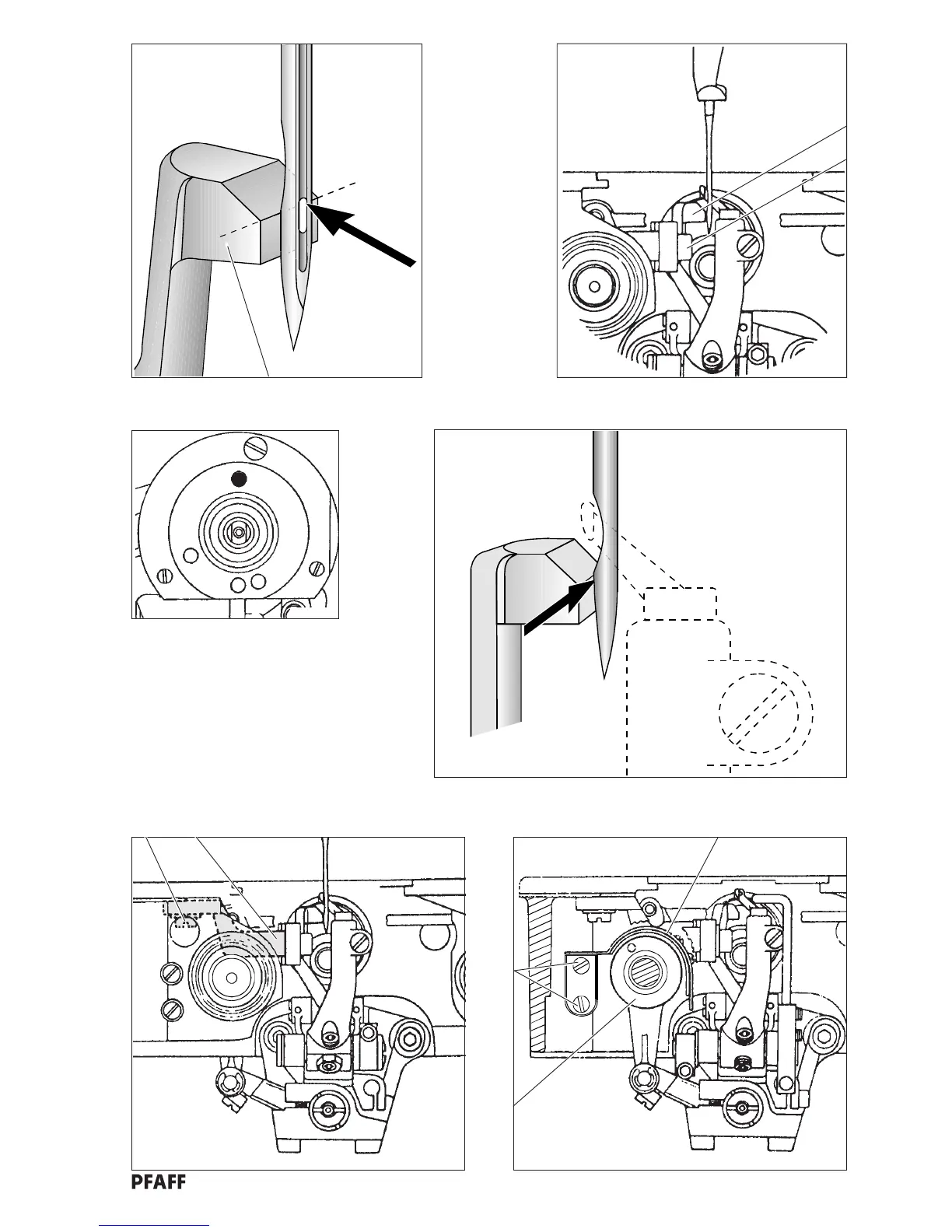 PFAFF