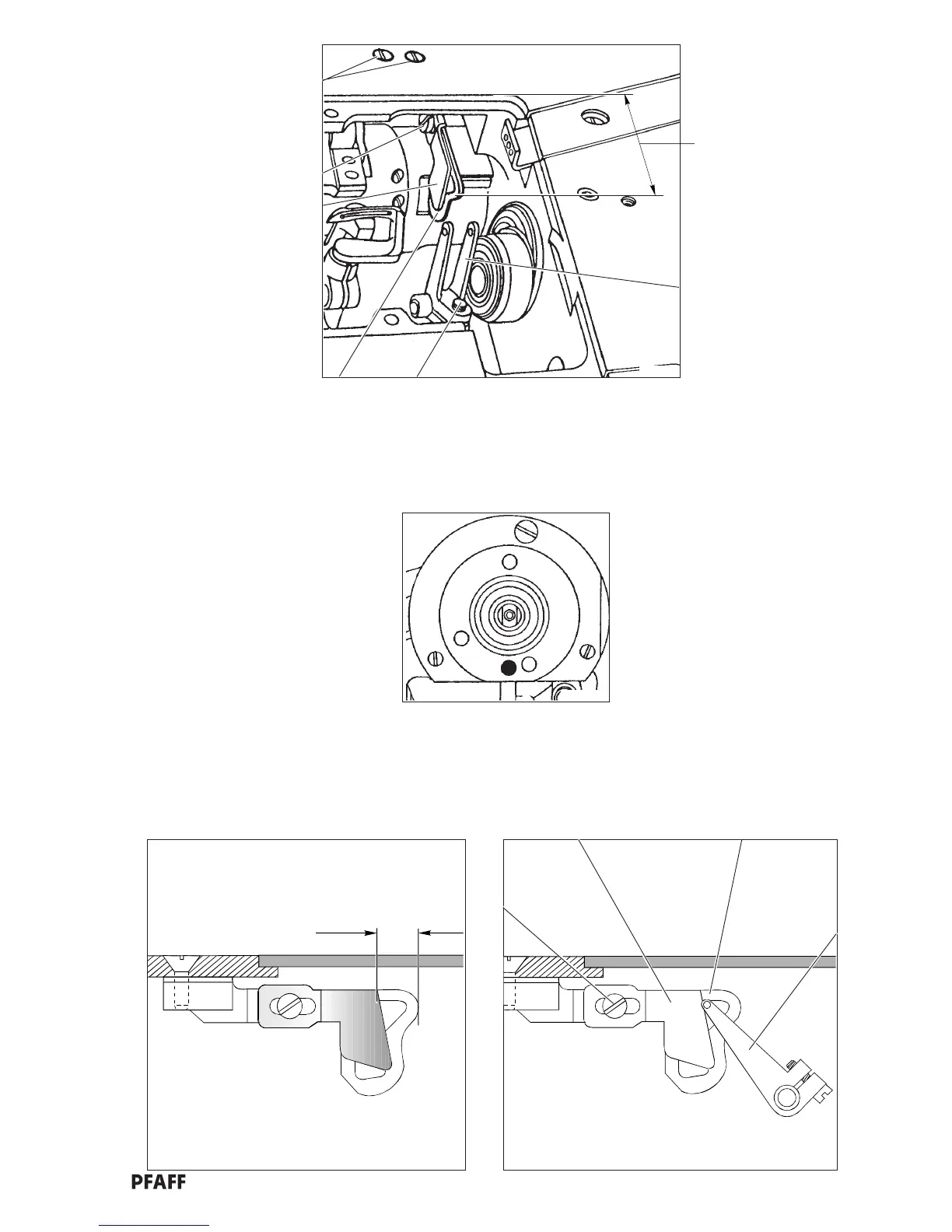 PFAFF