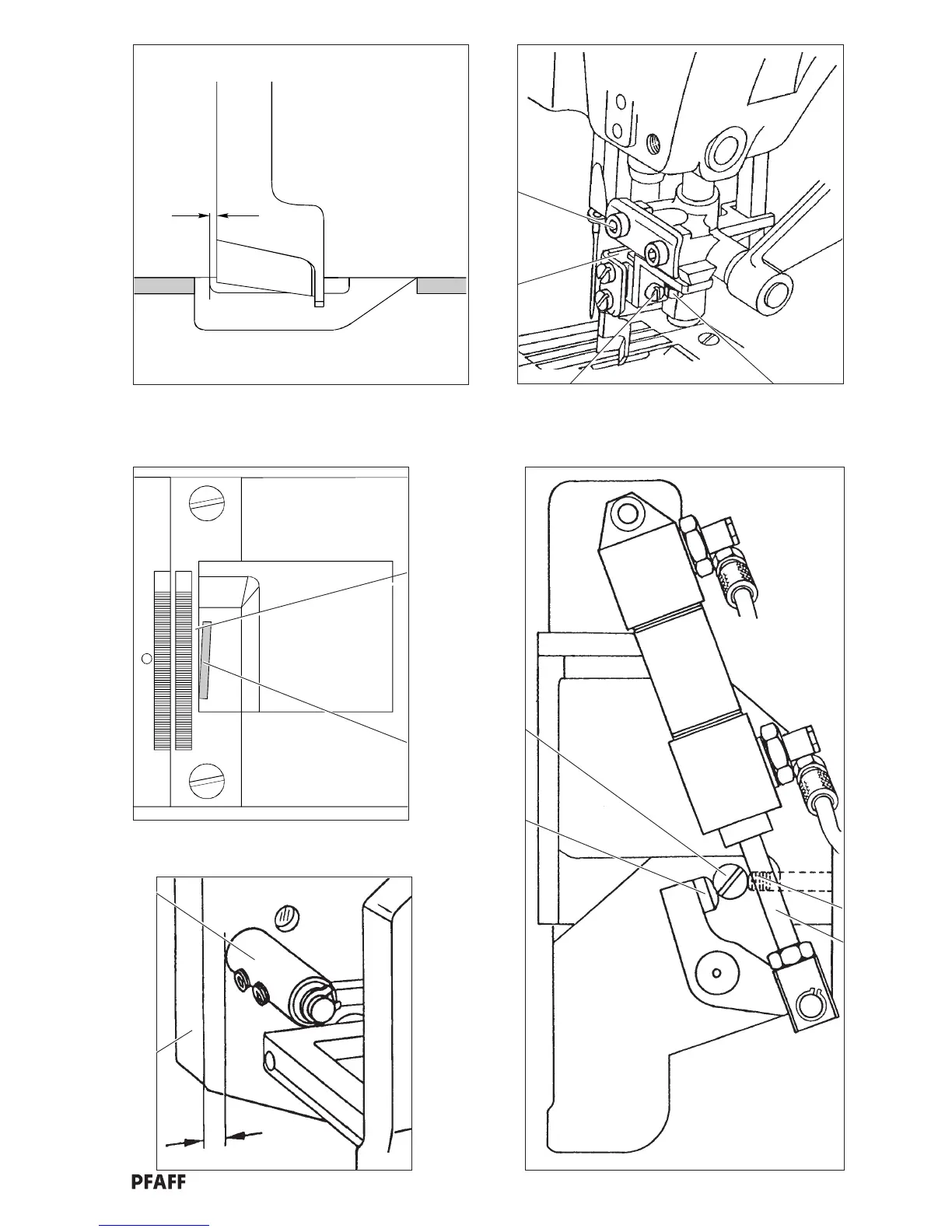 PFAFF