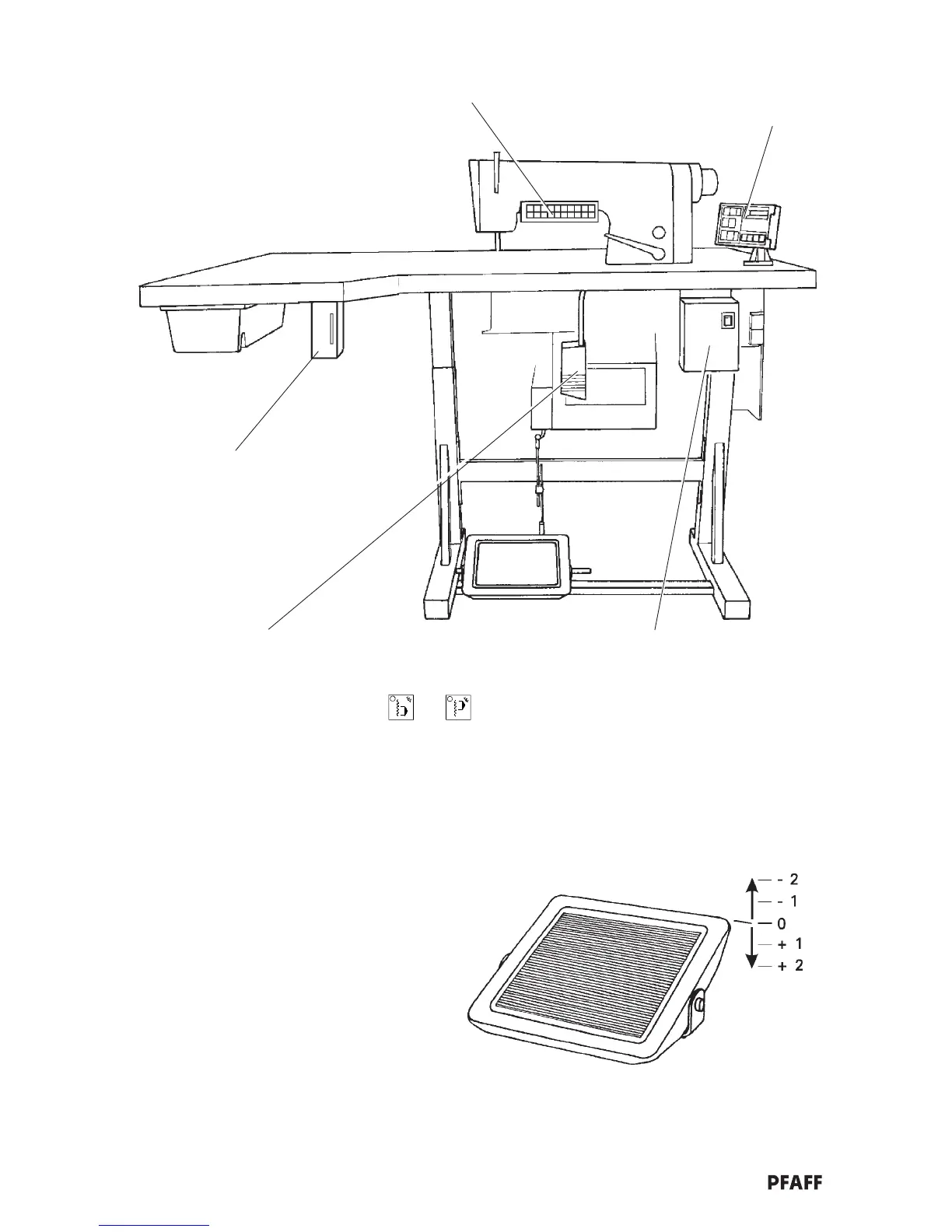 - 2
- 1
0
+ 1
+ 2

PFAFF