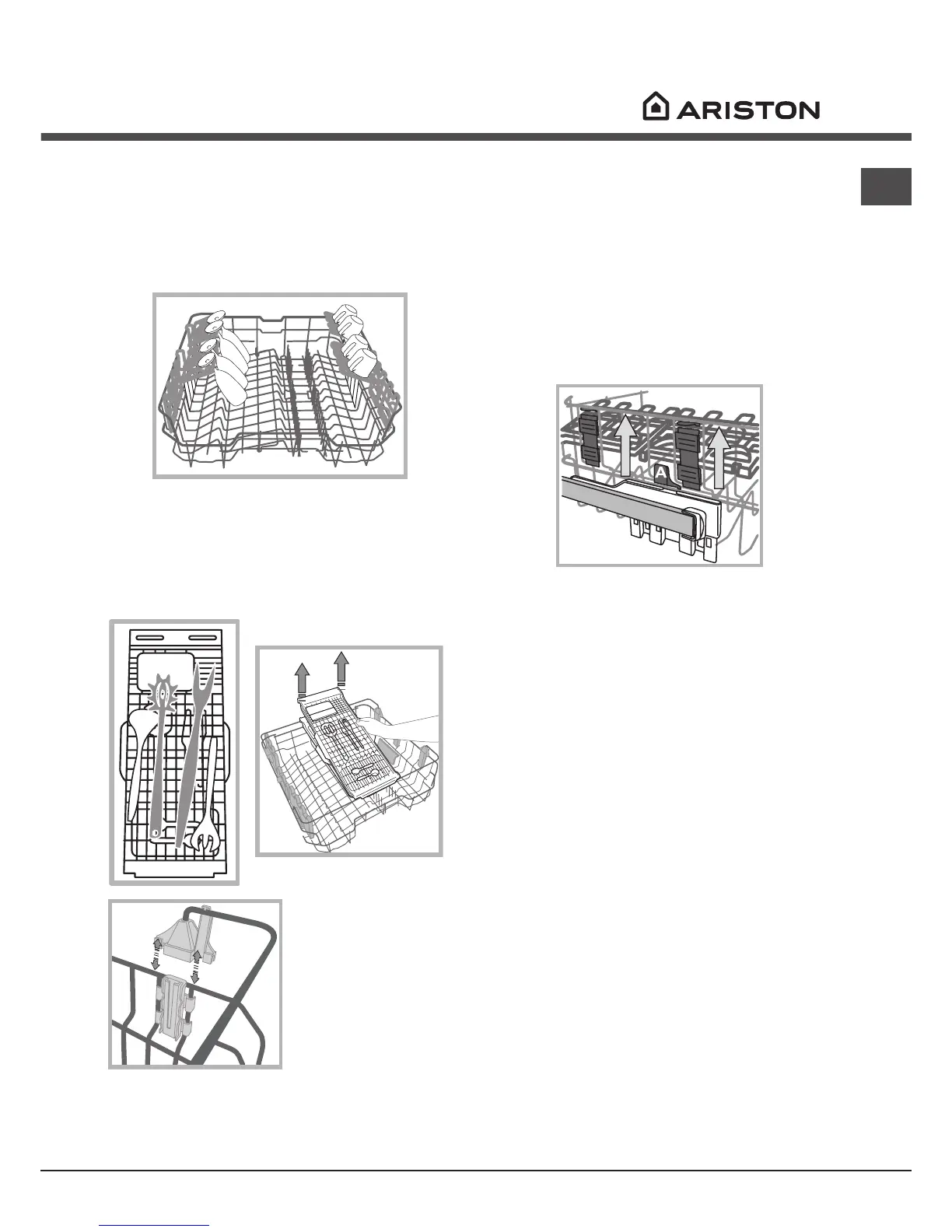 ARISTON

A