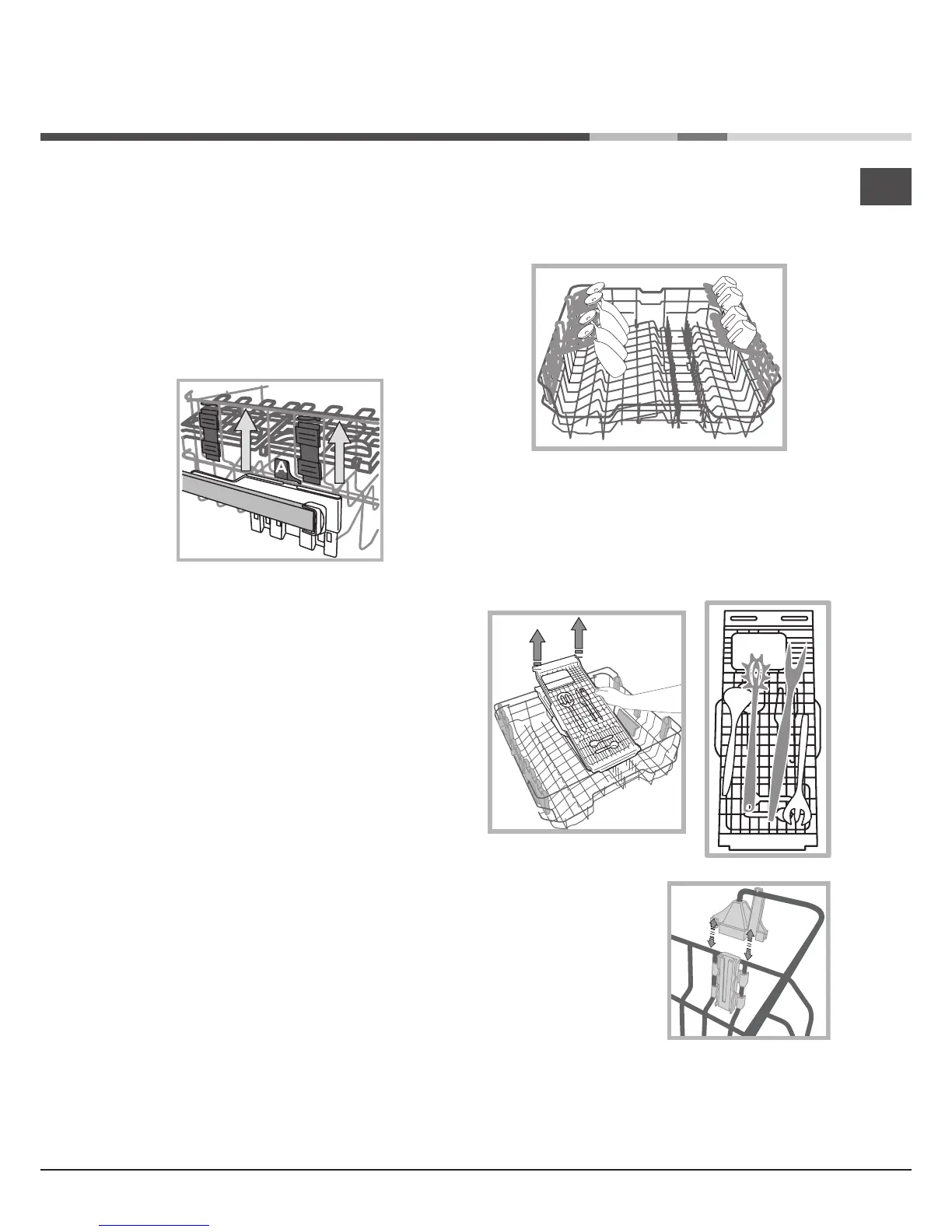 A