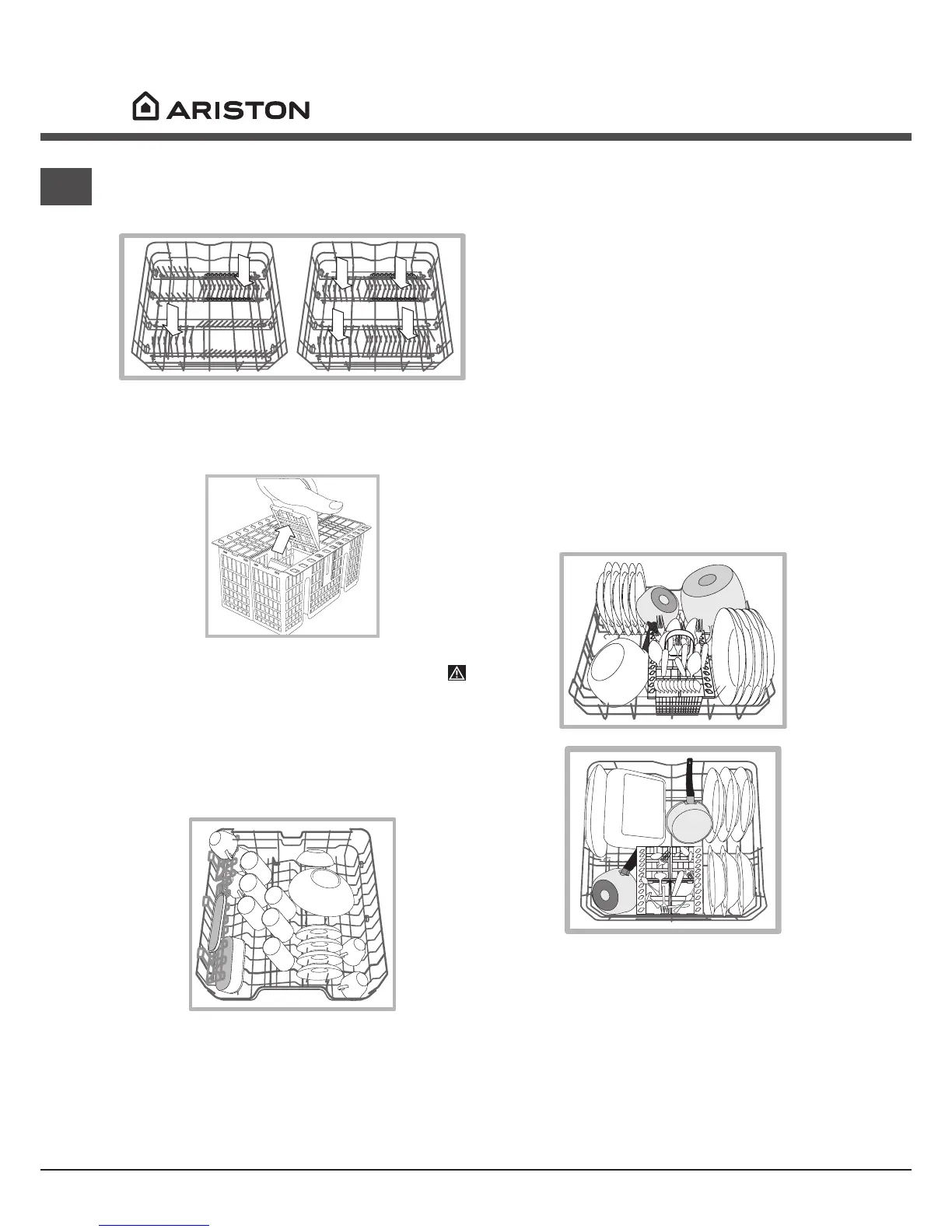 ARISTON