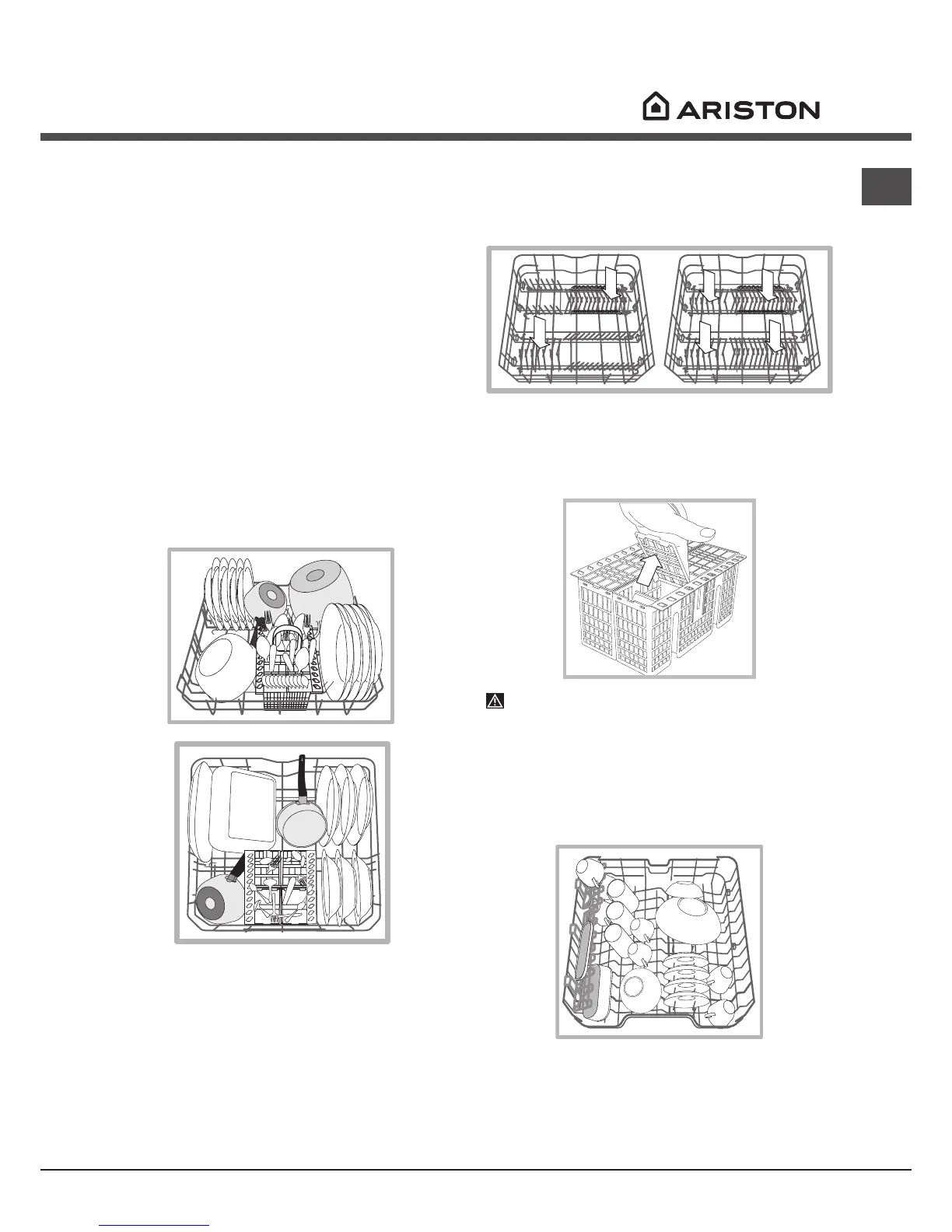 ARISTON