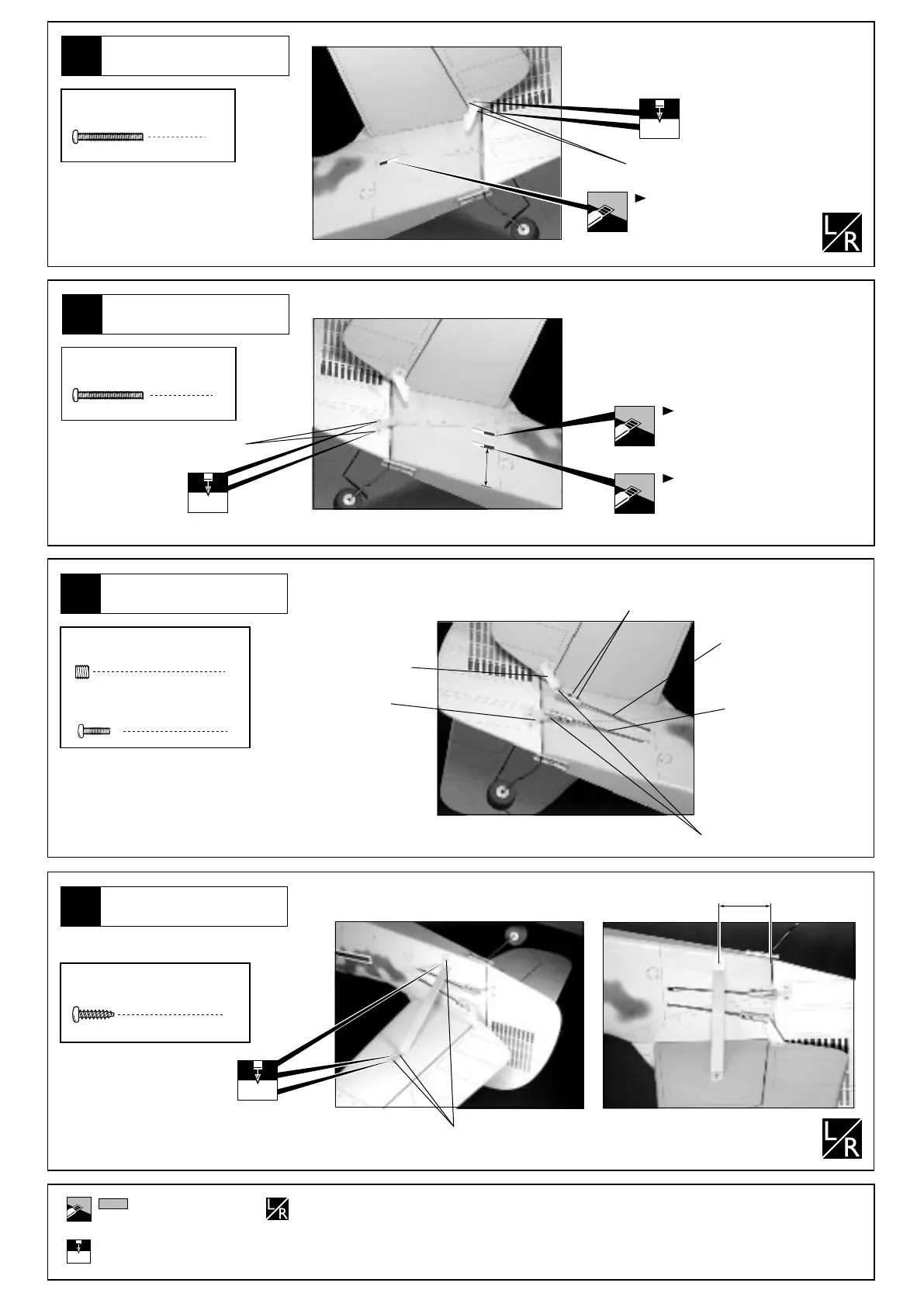 L R

L R

L R