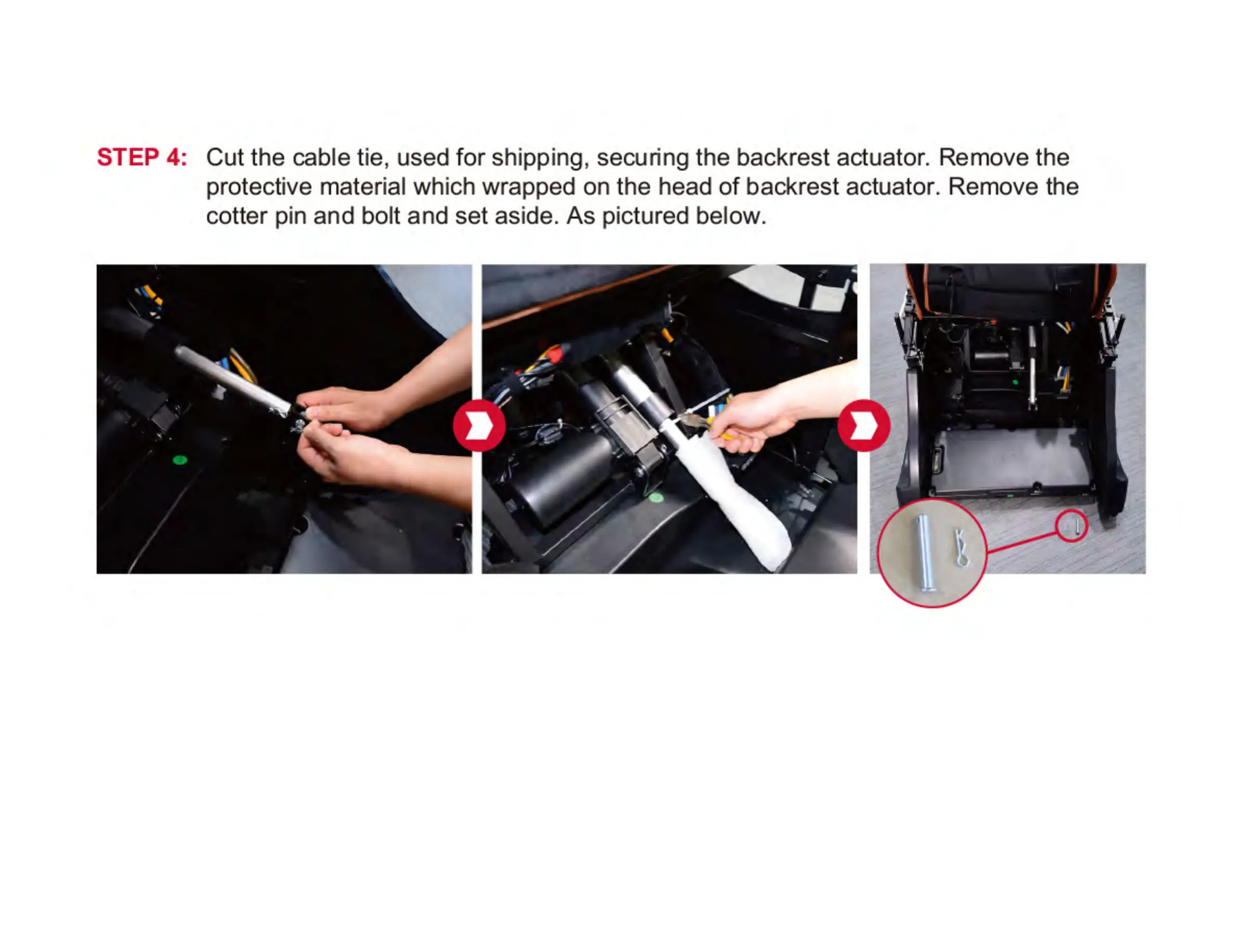 STEP 4: Cut the cable tie, used for shipping, securing the backrest actuator. Remove the protective material which wrapped on the head of backrest actuator. Remove the cotter pin and bolt and set aside. As pictured below.