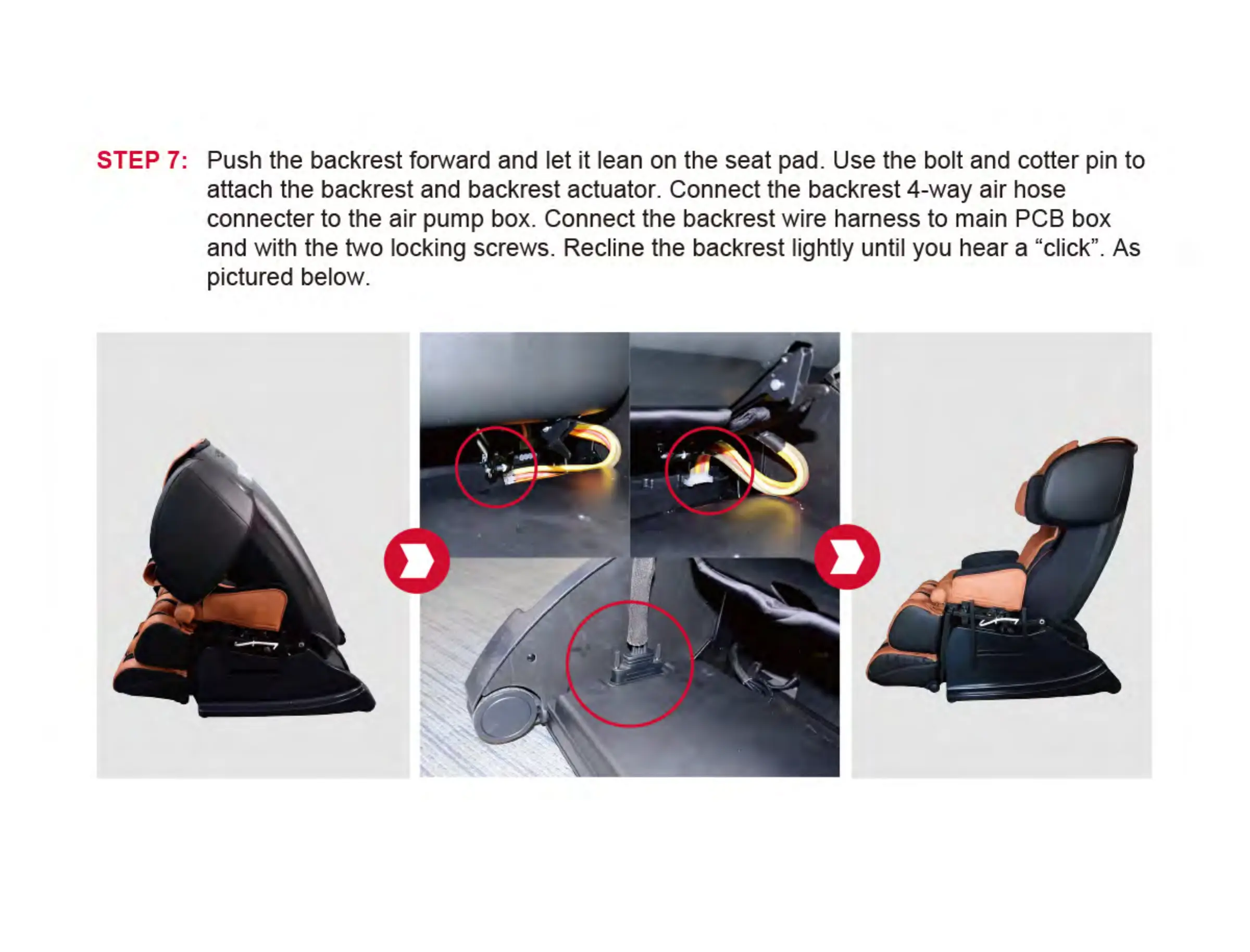 STEP 7: Push the backrest forward and let it lean on the seat pad. Use the bolt and cotter pin to attach the backrest and backrest actuator. Connect the backrest 4-way air hose connecter to the air pump box. Connect the backrest wire harness to main PCB box and with the two locking screws. Recline the backrest lightly until you hear a “click”. As pictured below.