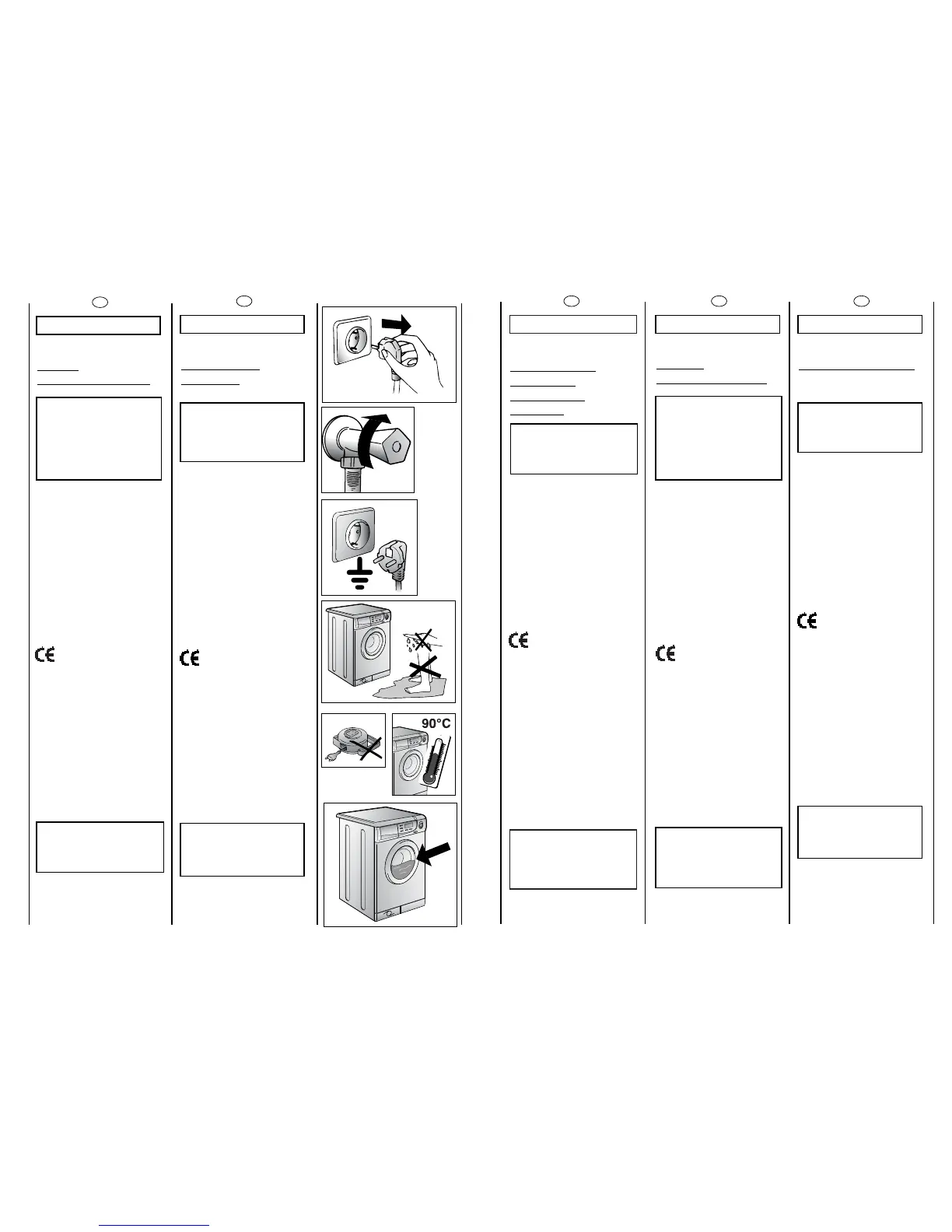 90°C