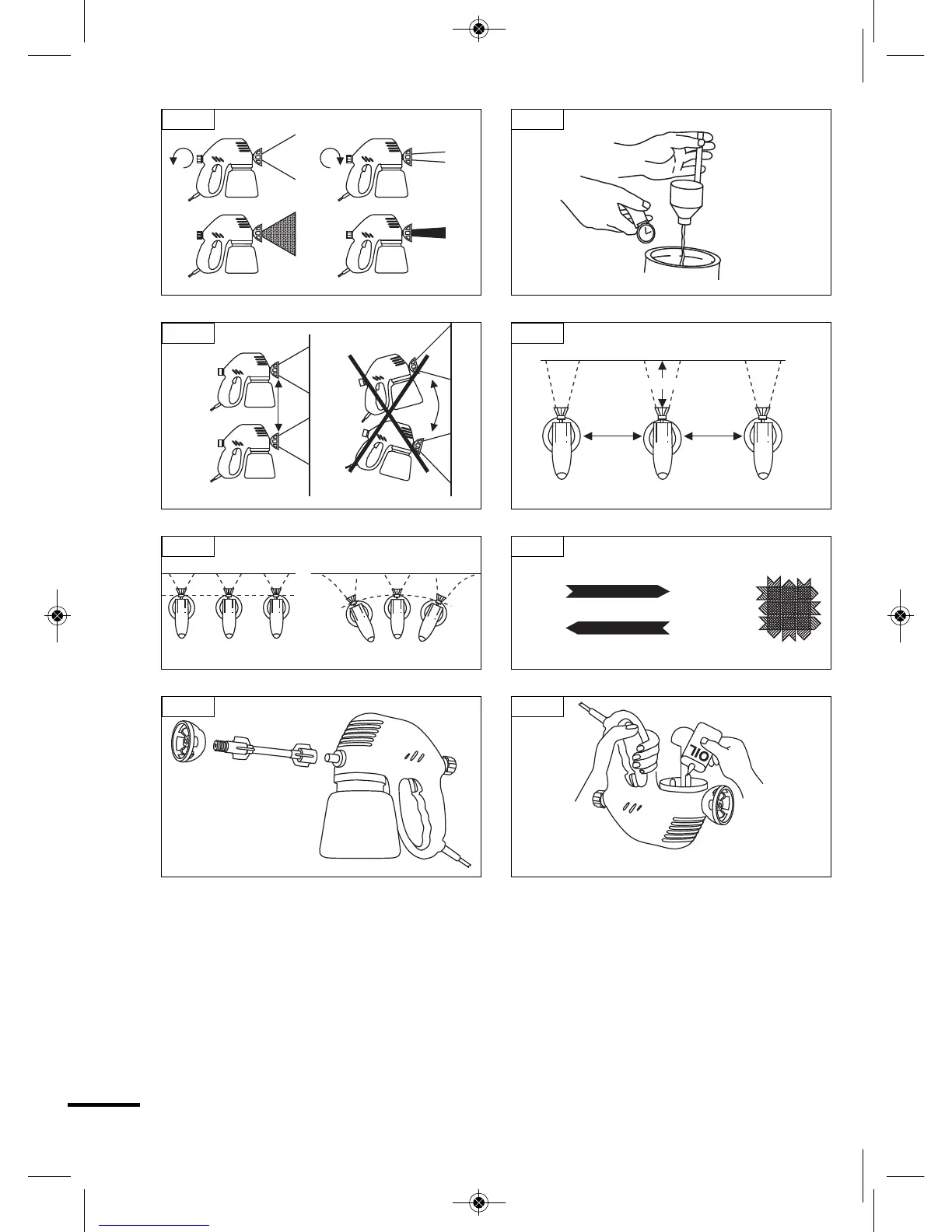 OIL