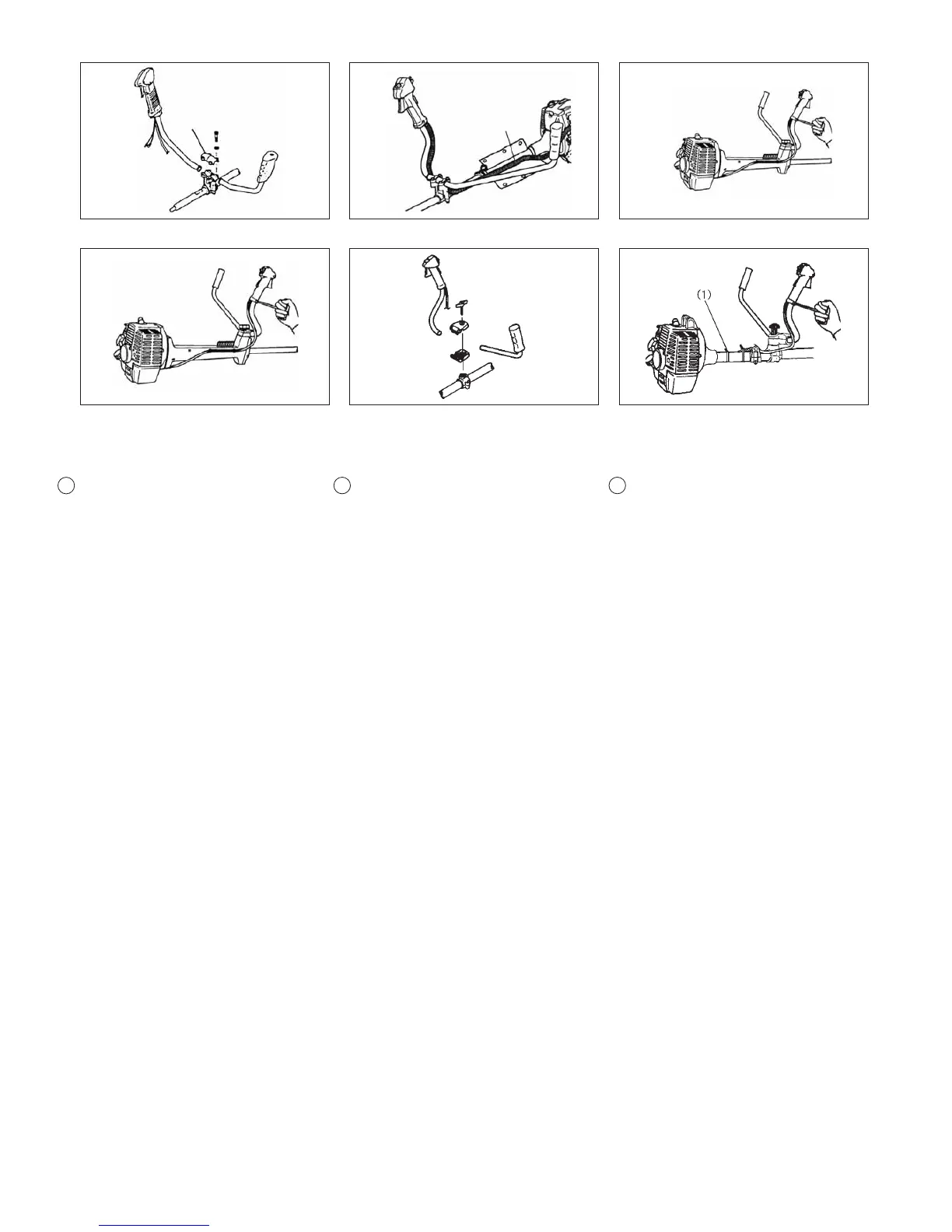 (1)