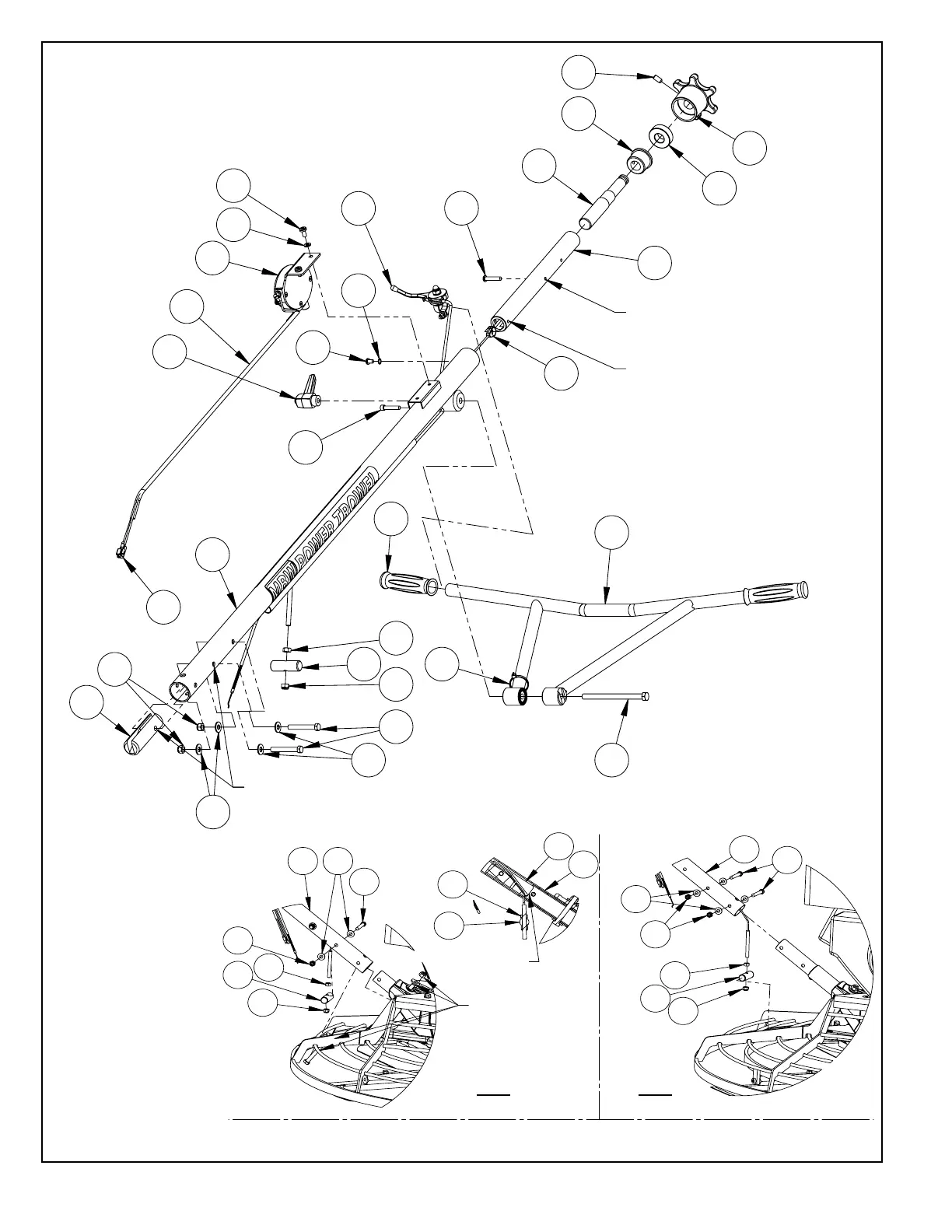 MBW POWER TROWEL