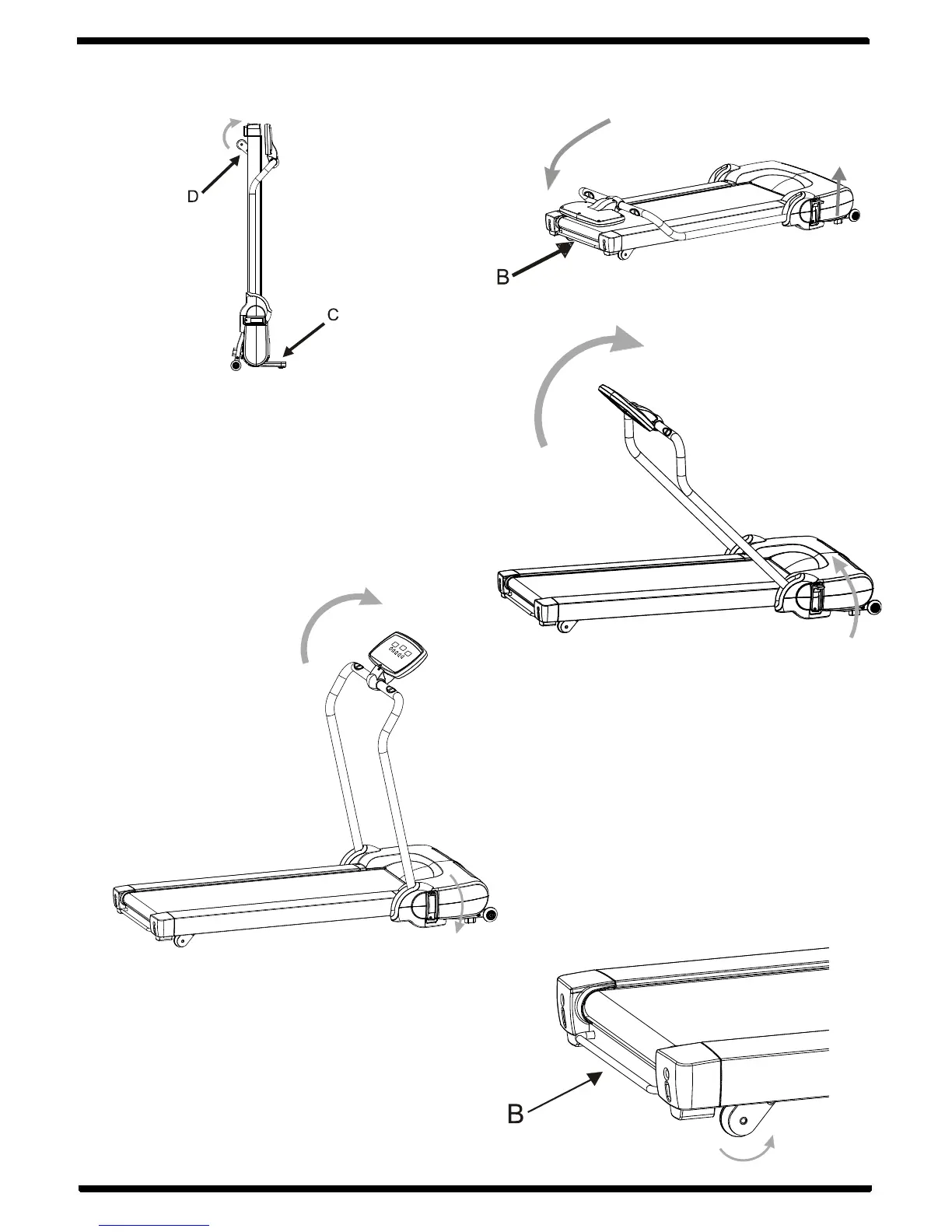 D

C

B

B