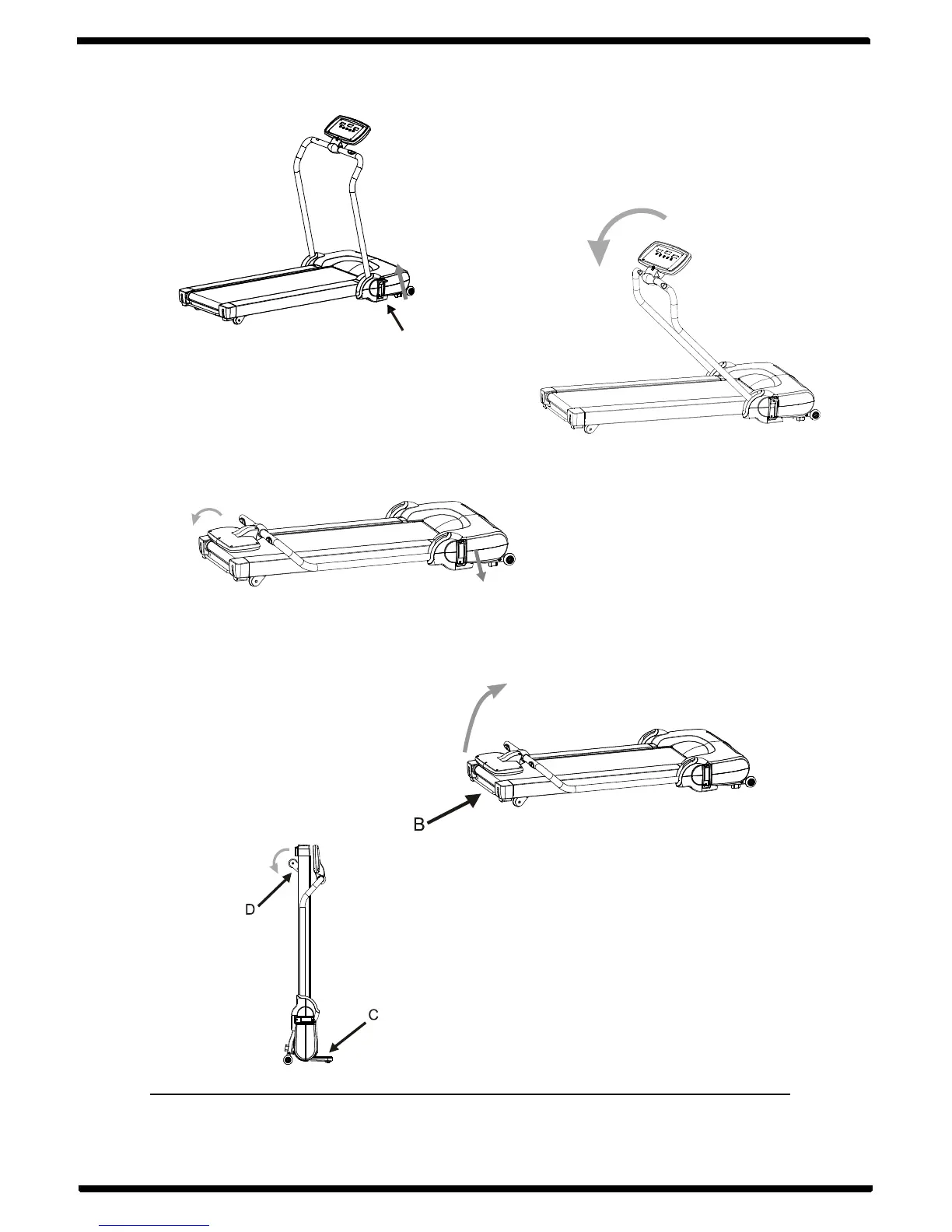 B

D

C