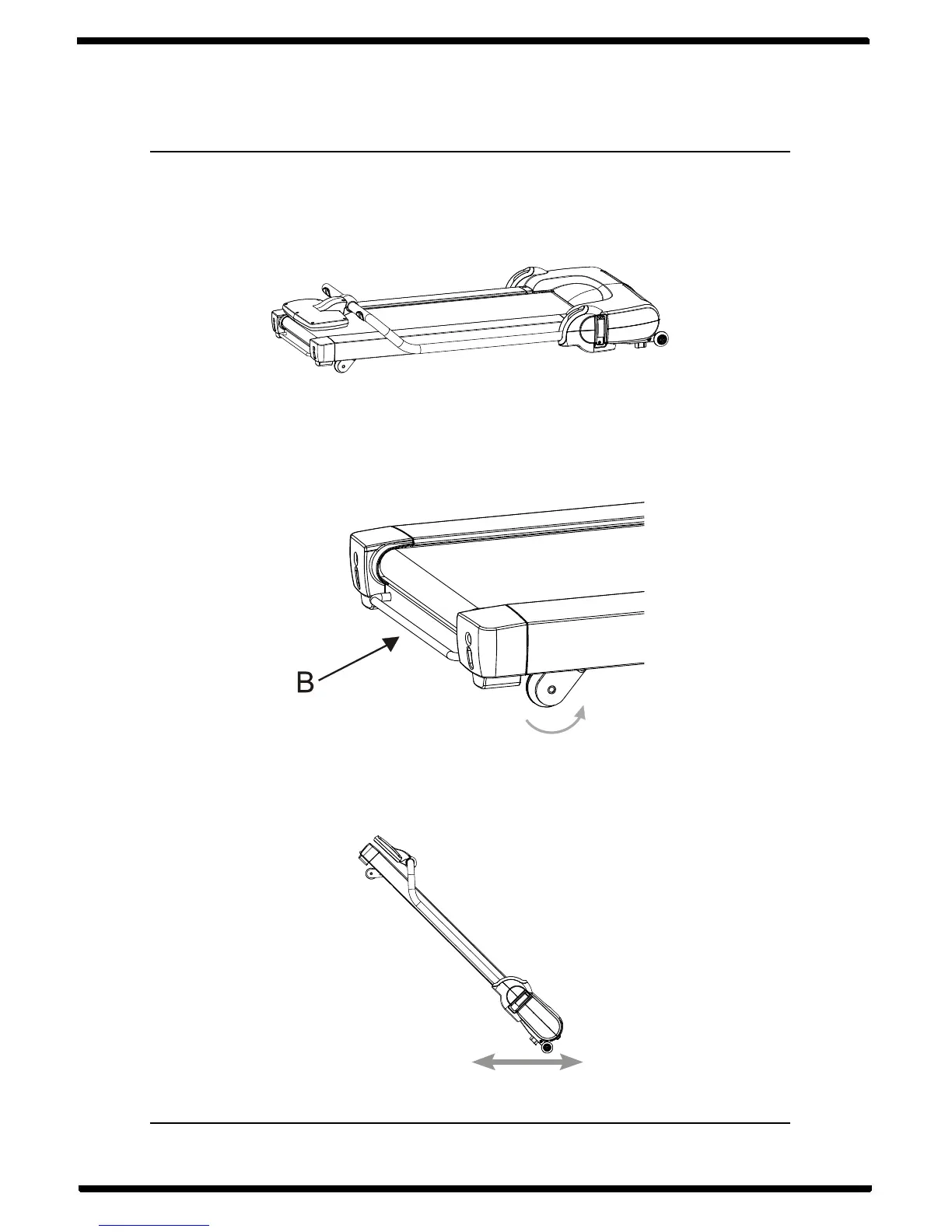 B