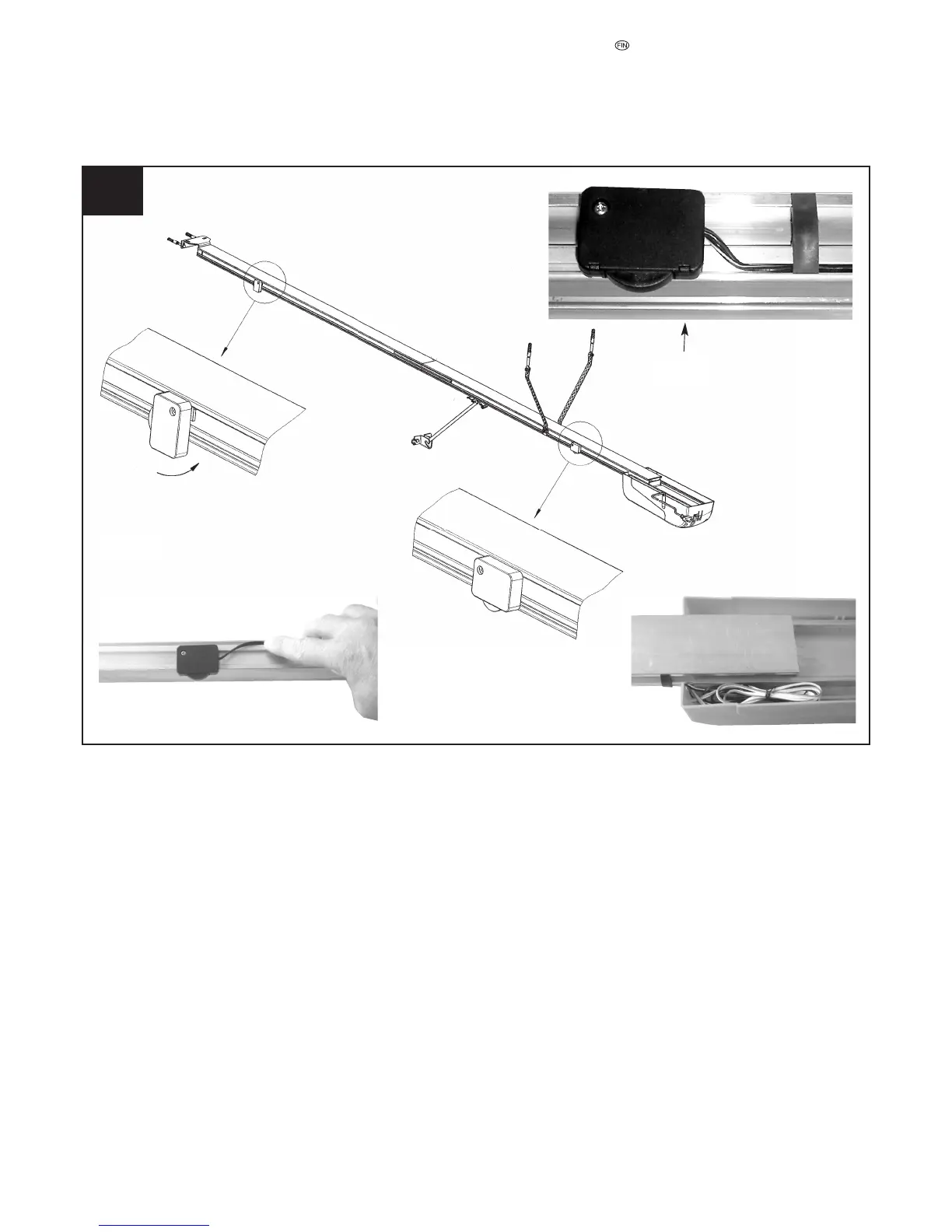 FIN