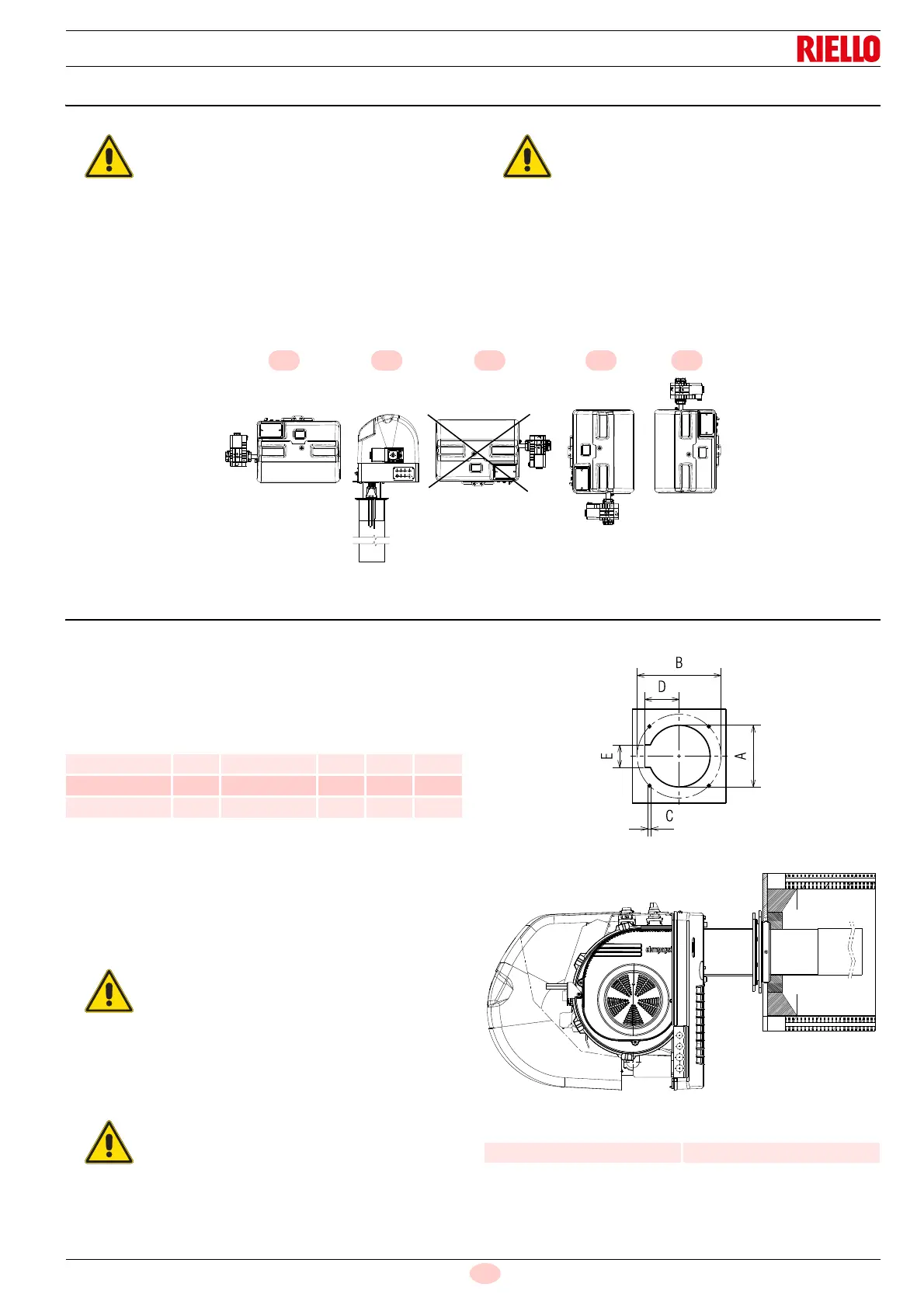 RIELLO

B

D

E

A

C