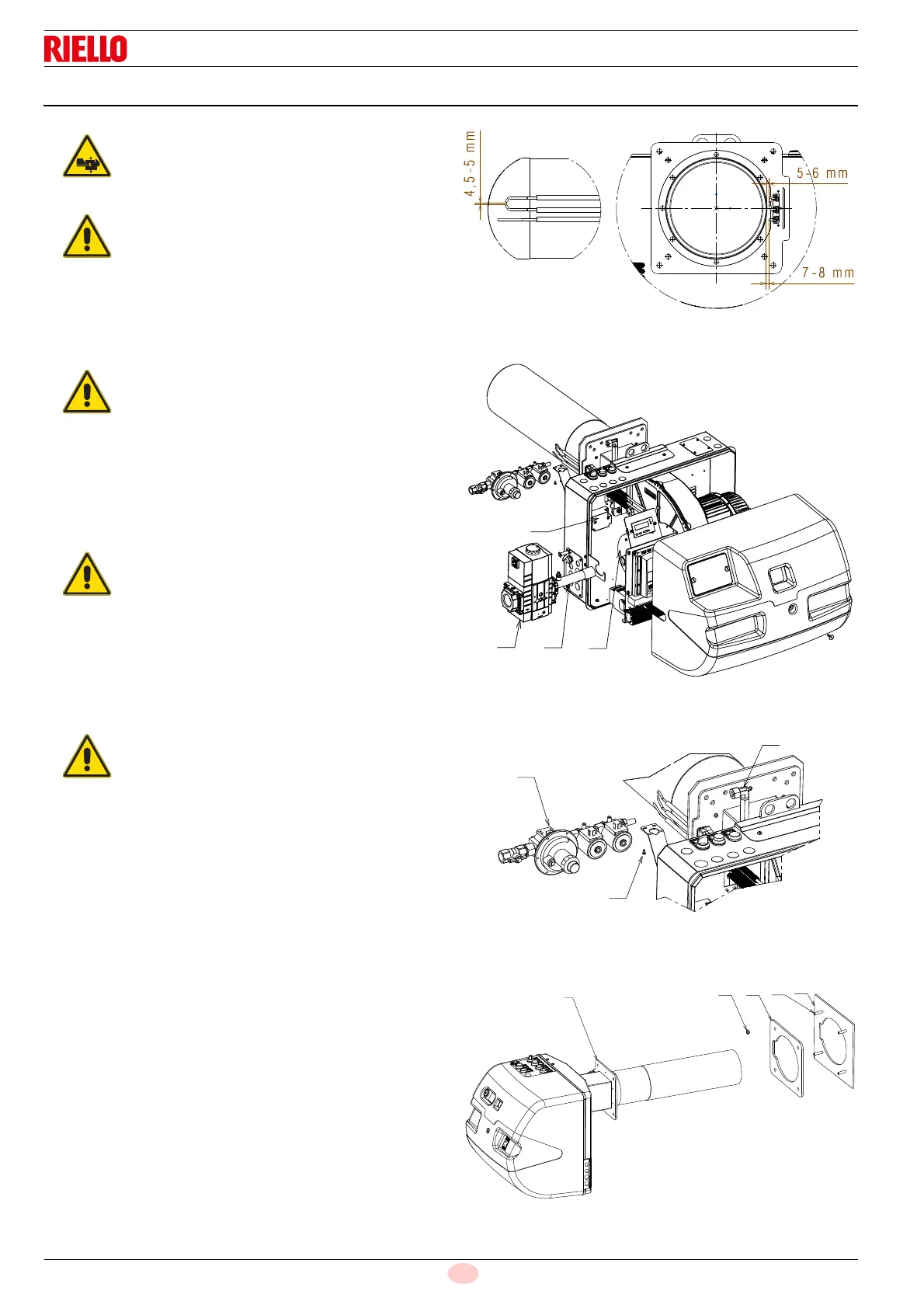 RIELLO

4,5 - 5 mm

5 - 6 mm

7 - 8 mm