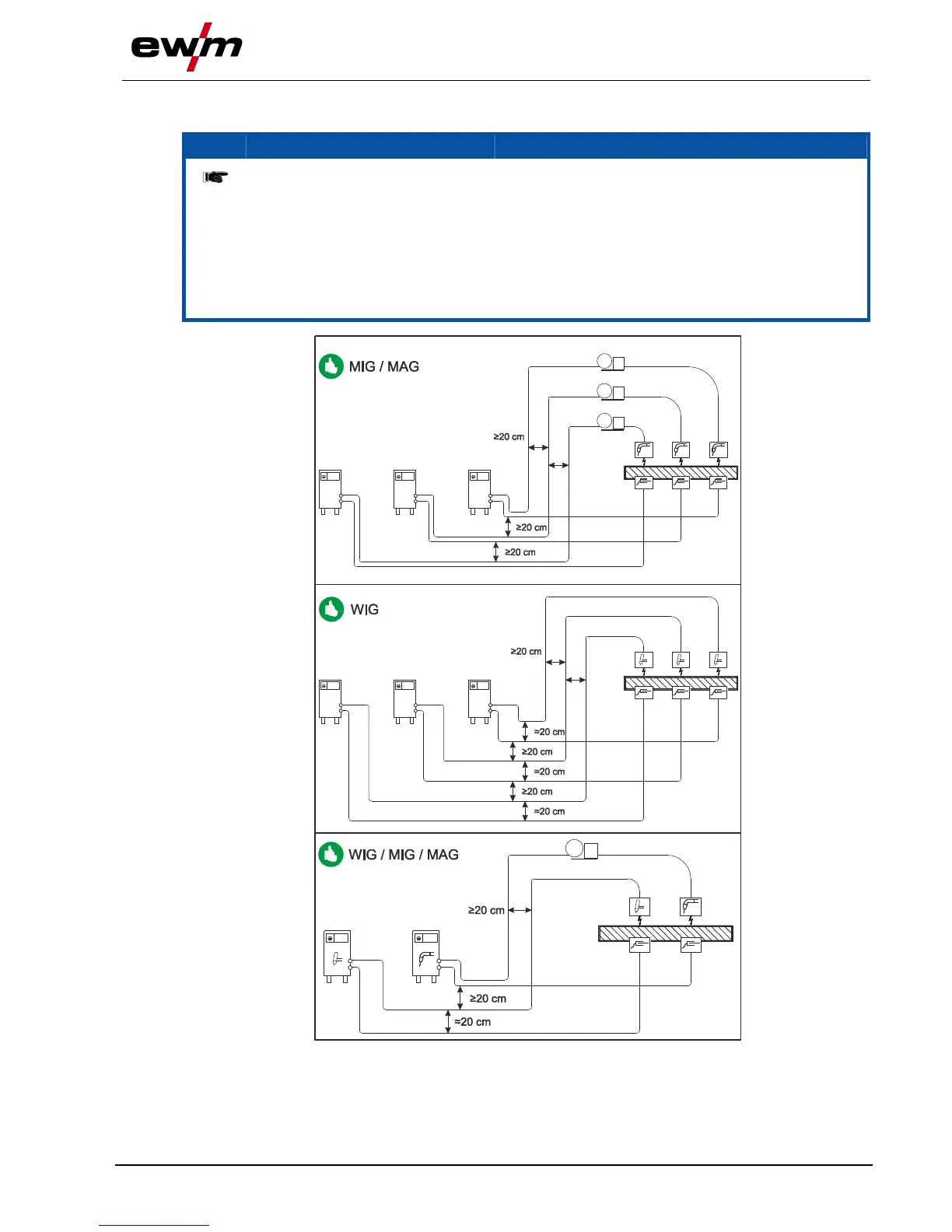 ewm

MIG / MAG

≥20 cm

≥20 cm

≥20 cm

WIG

≥20 cm

≈20 cm

≥20 cm

≈20 cm

≥20 cm

≈20 cm

WIG / MIG / MAG

≥20 cm

≥20 cm

≈20 cm