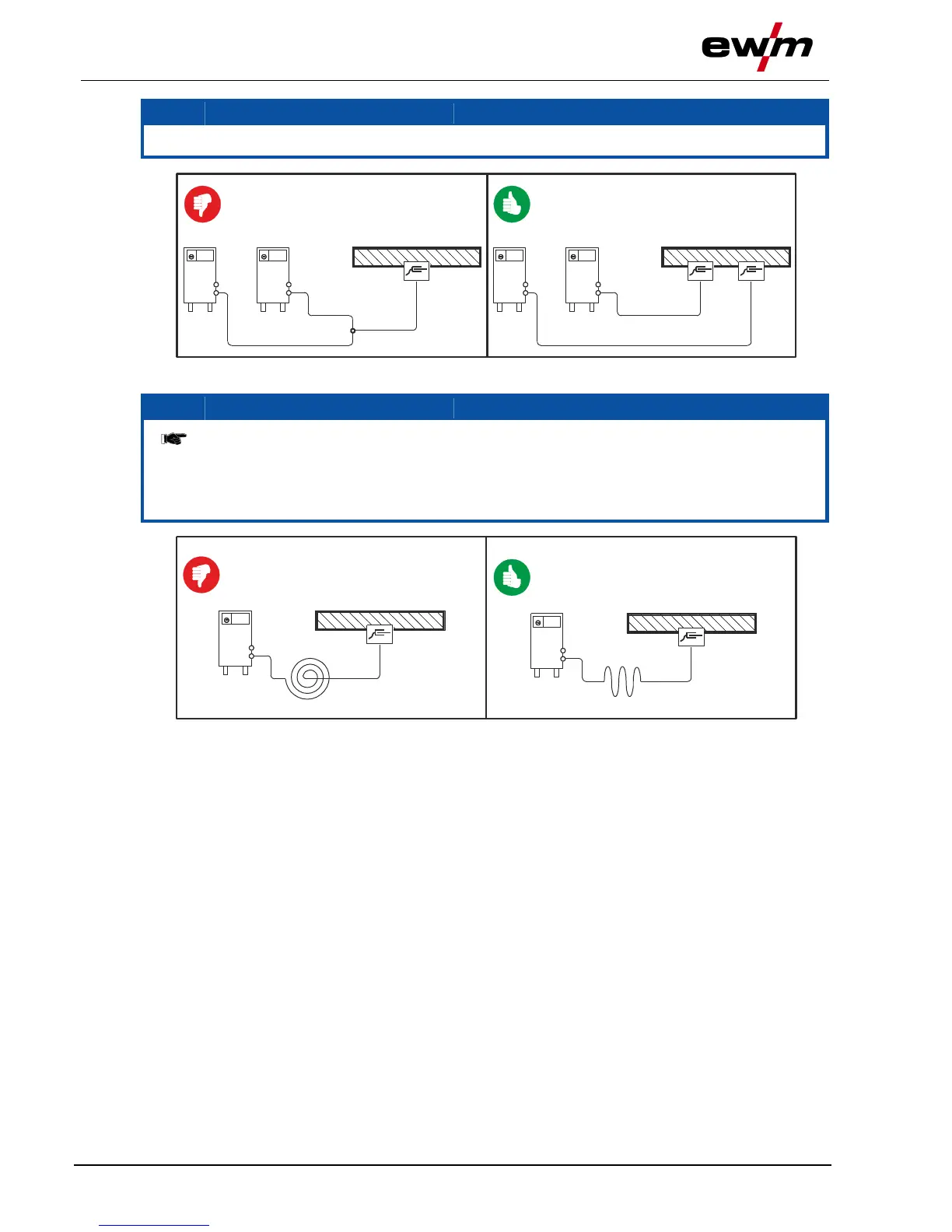 ewm