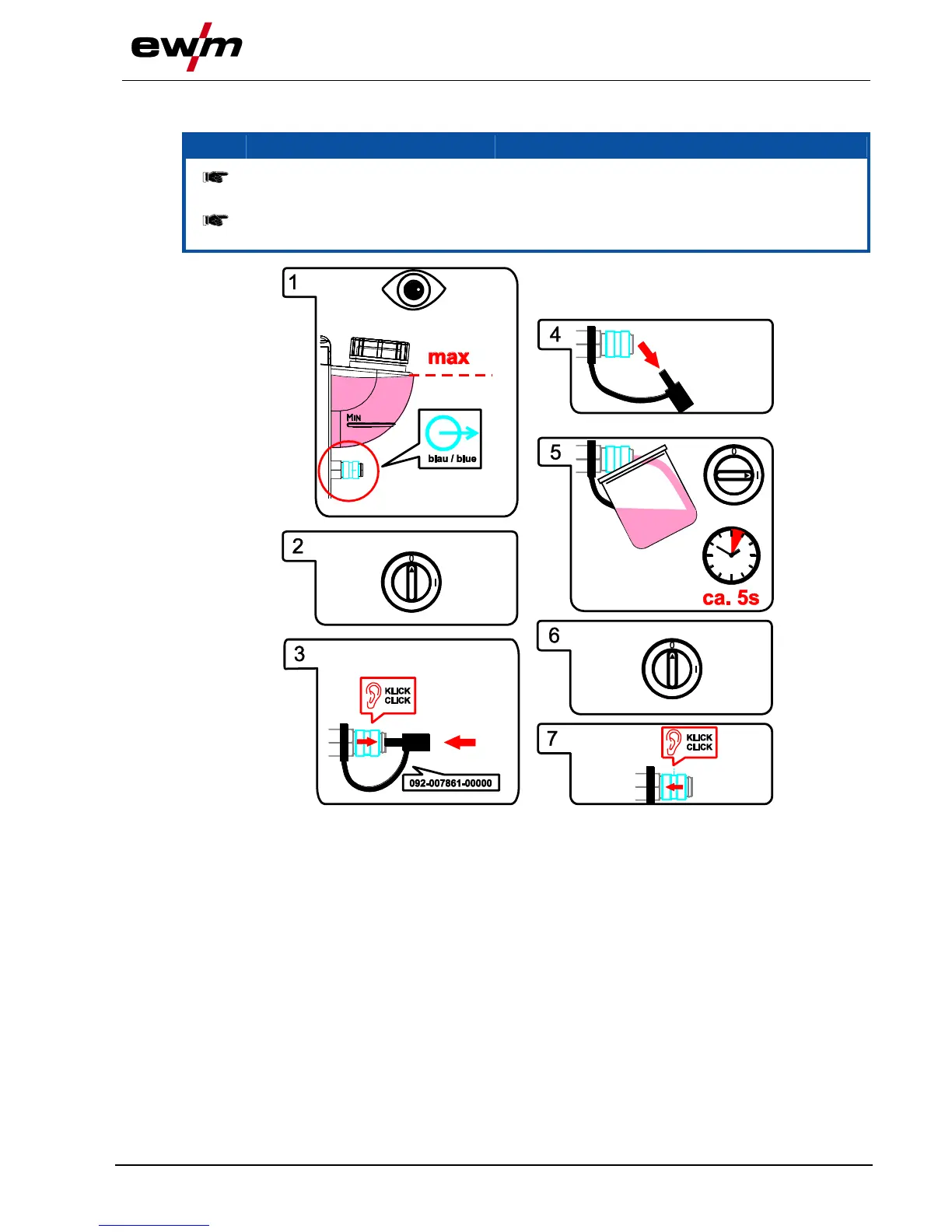 ewm

1

max

MIN

blau / blue

2

0

I

3

KLICK CLICK

092-007861-00000

4

5

0

I

ca. 5s

6

0

I

7

KLICK CLICK