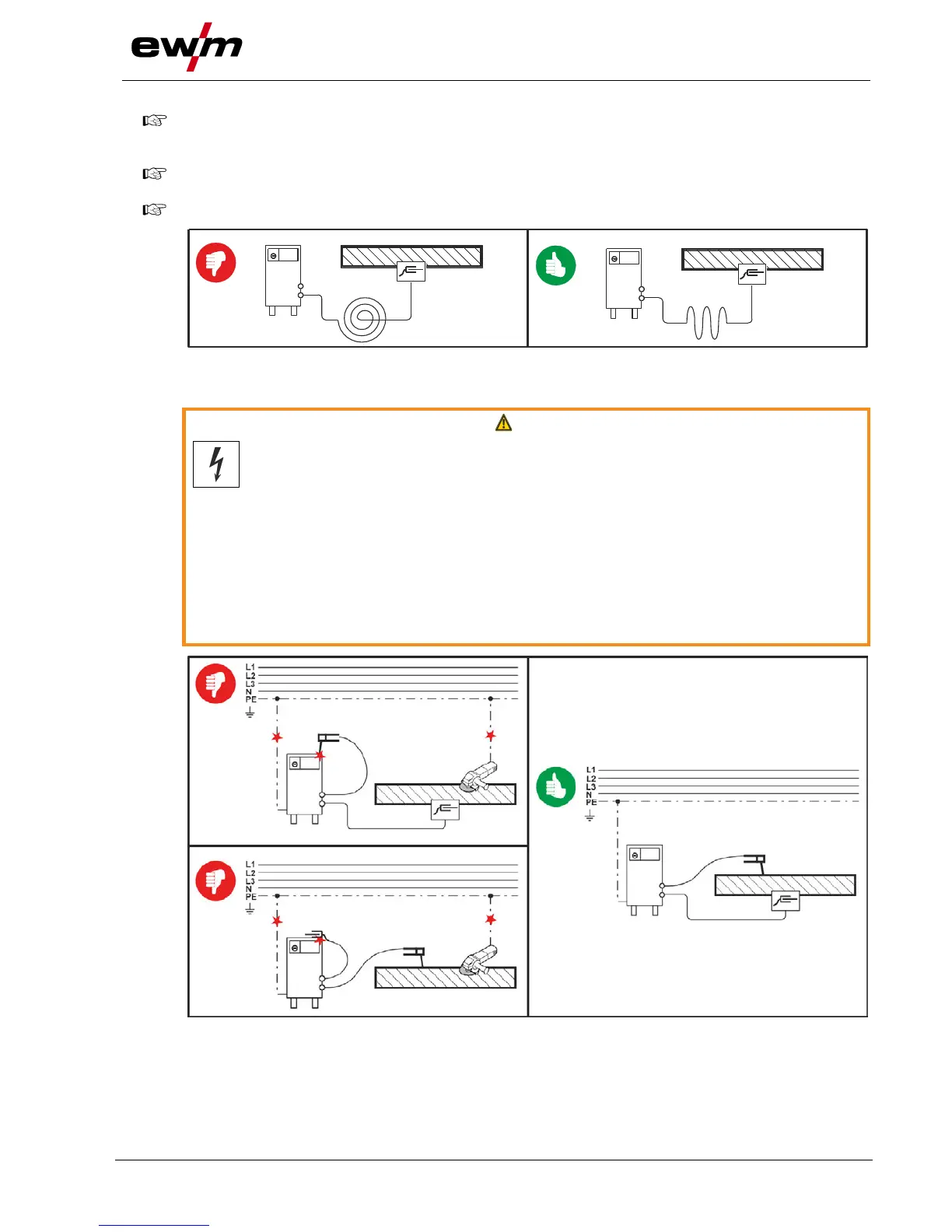 ewm

L1
L2
L3
N
PE

L1
L2
L3
N
PE

L1
L2
L3
N
PE