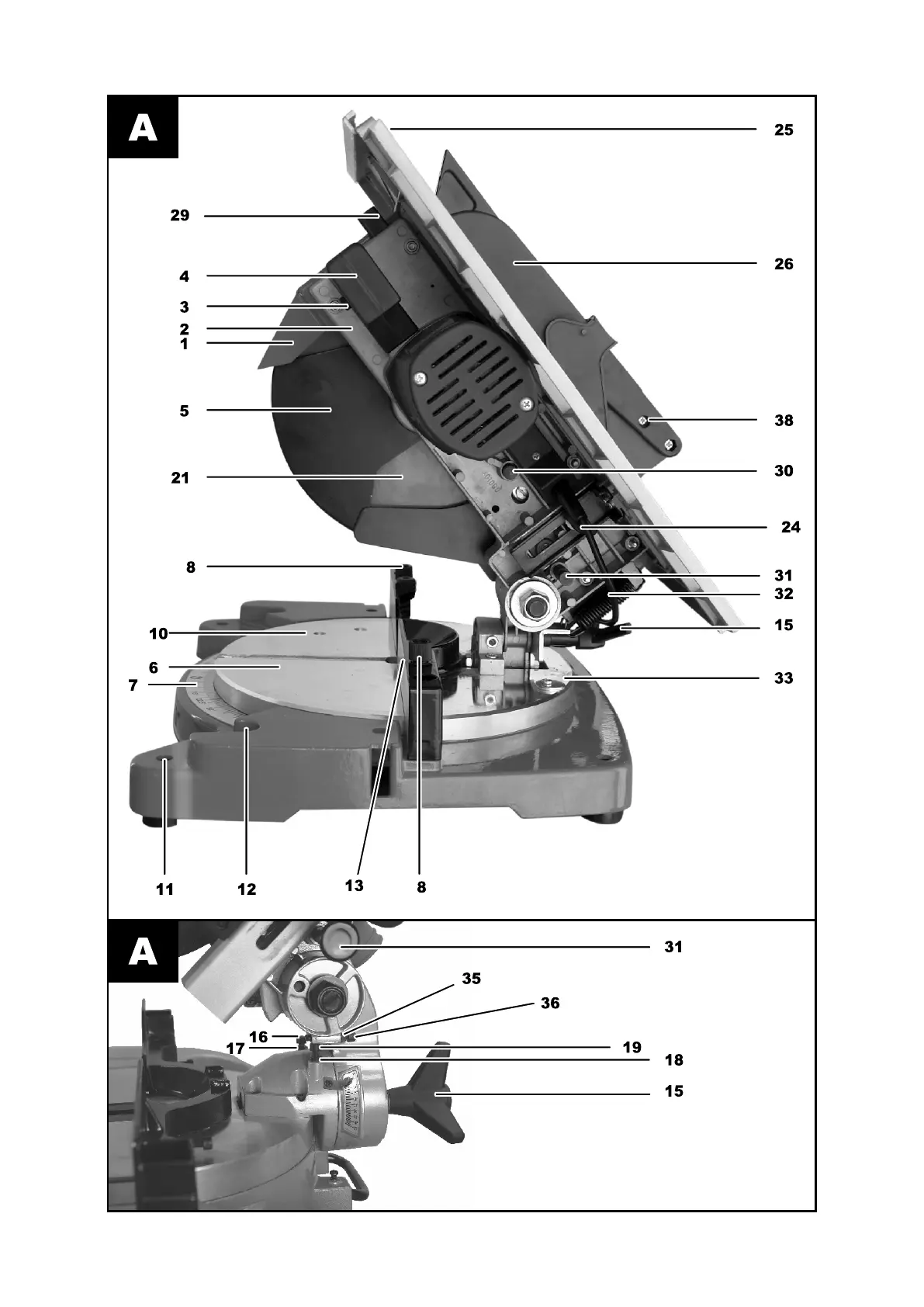 A

25
29
26
4
3
2
1
5
38
21
30
24
8
31
32
10
15
6
7
33
11
12
13
8

A

31
35
36
16
17
19
18
15