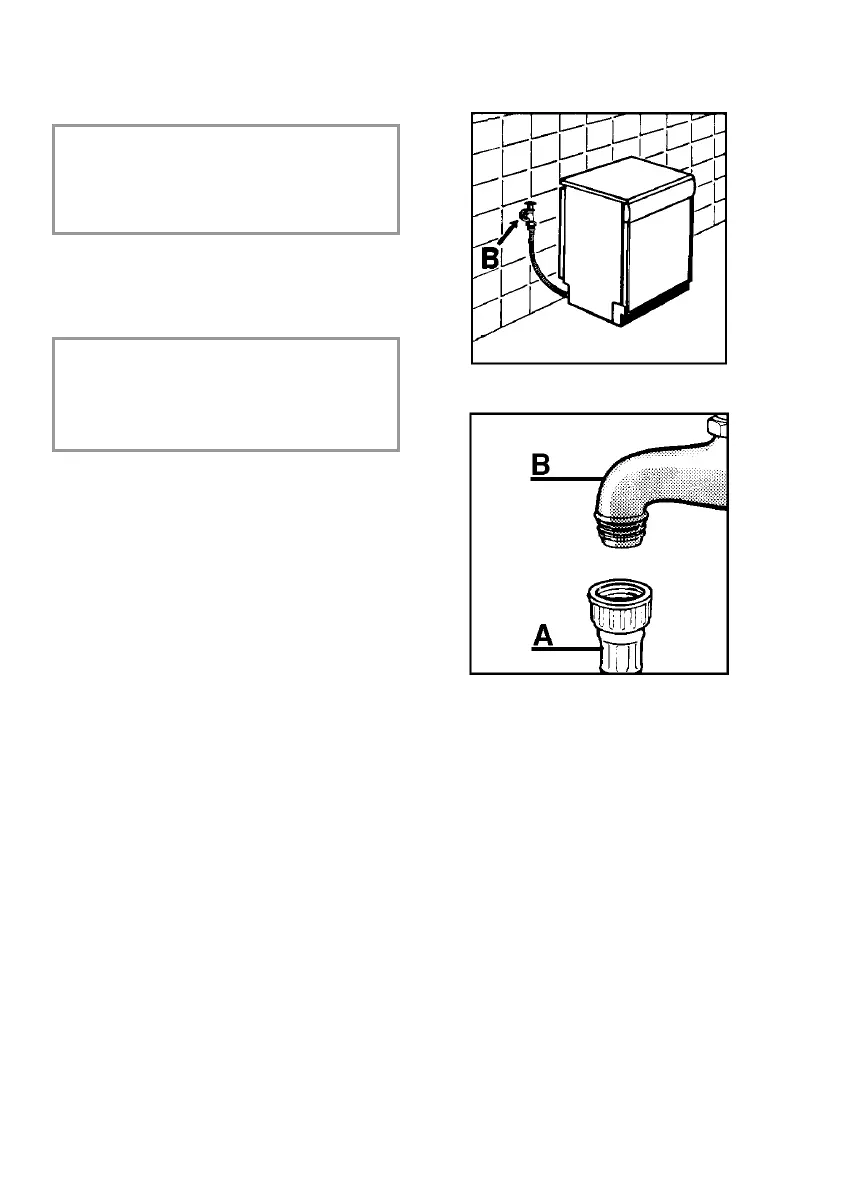 B

B

A