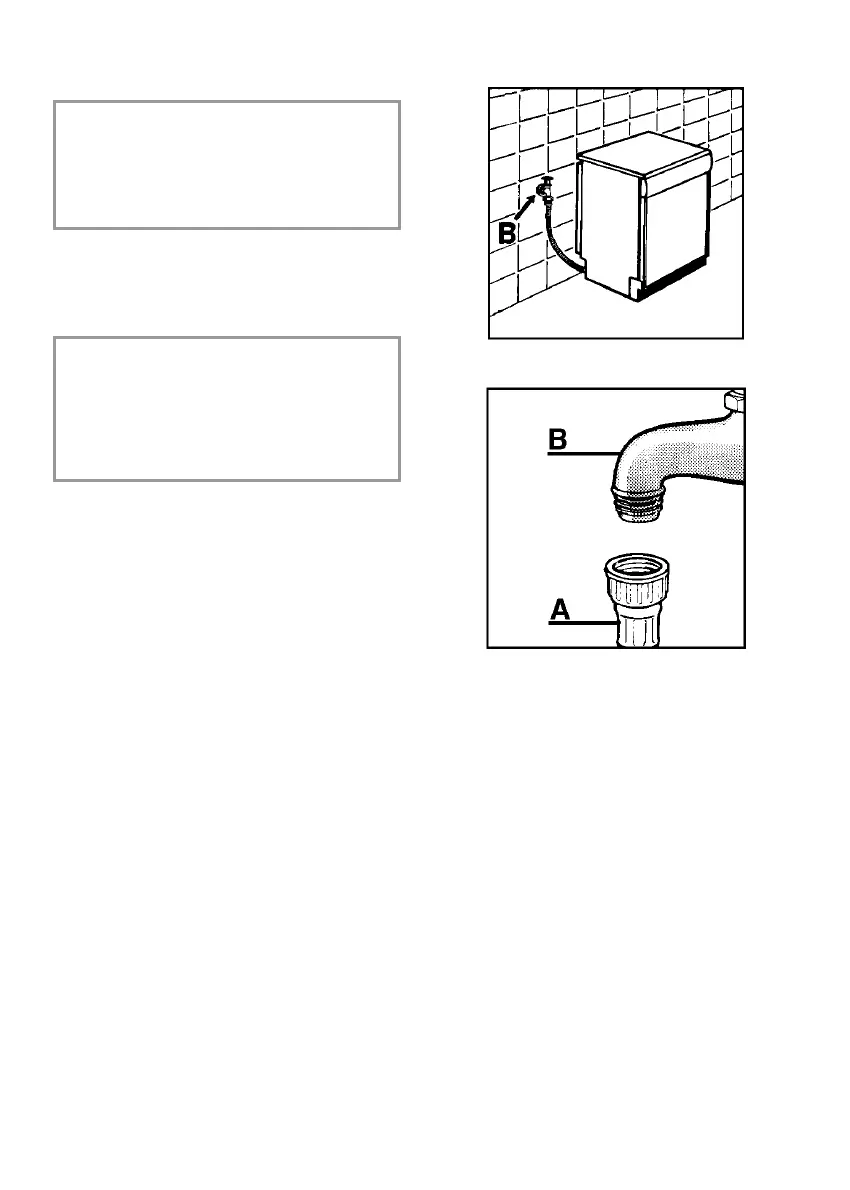 B

B

A