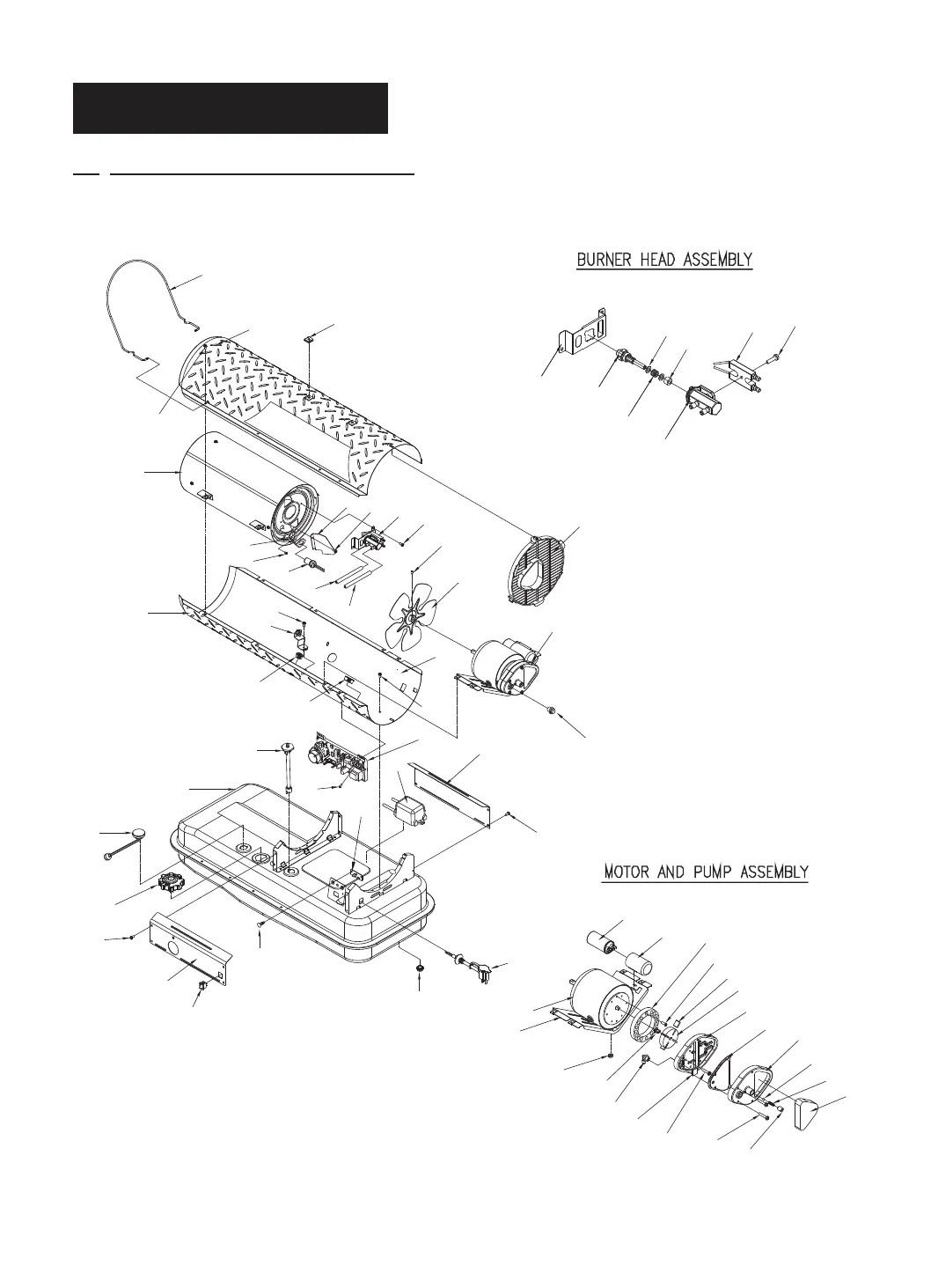 BURNER HEAD ASSEMBLY

MOTOR AND PUMP ASSEMBLY