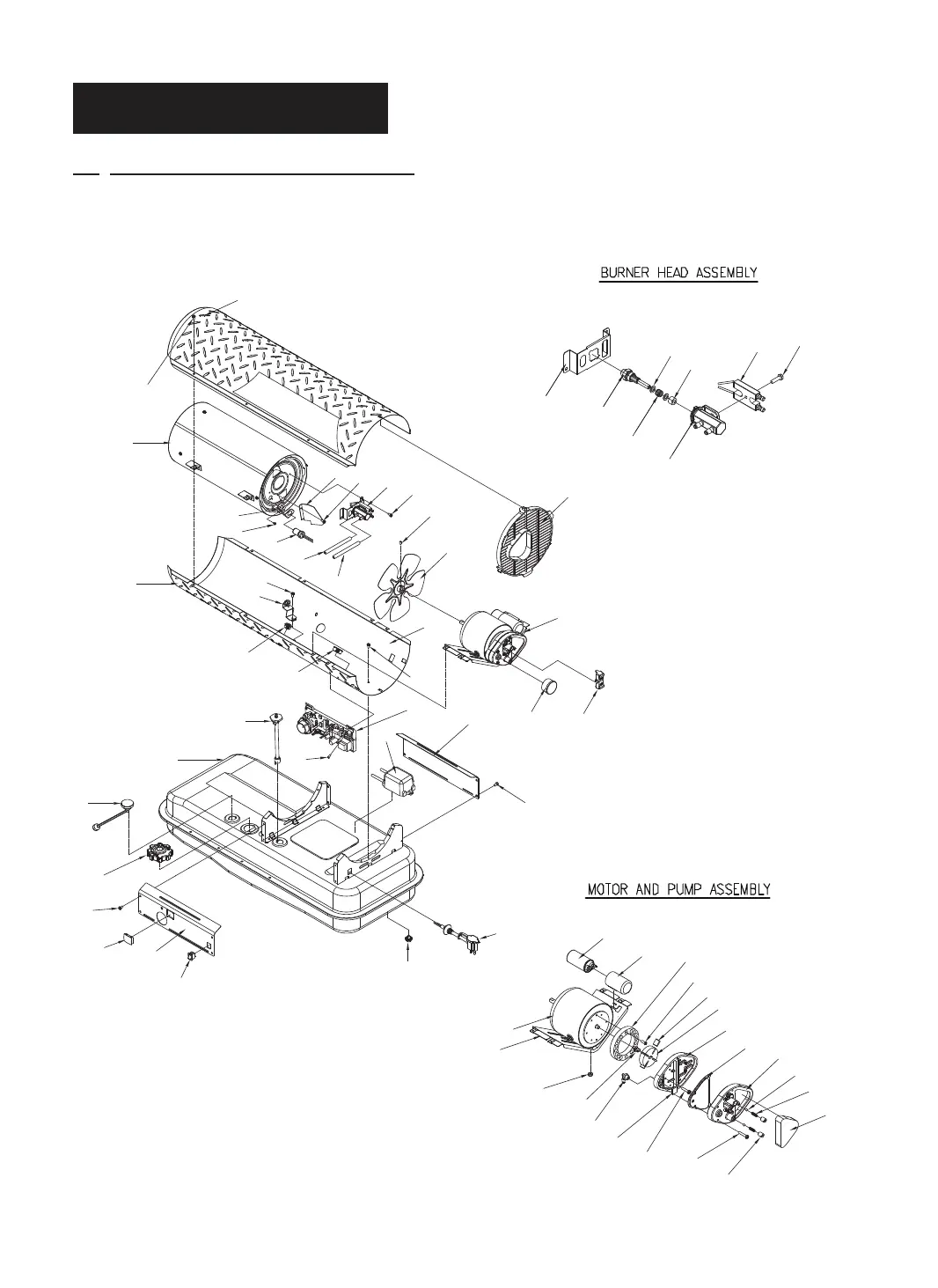 BURNER HEAD ASSEMBLY

MOTOR AND PUMP ASSEMBLY