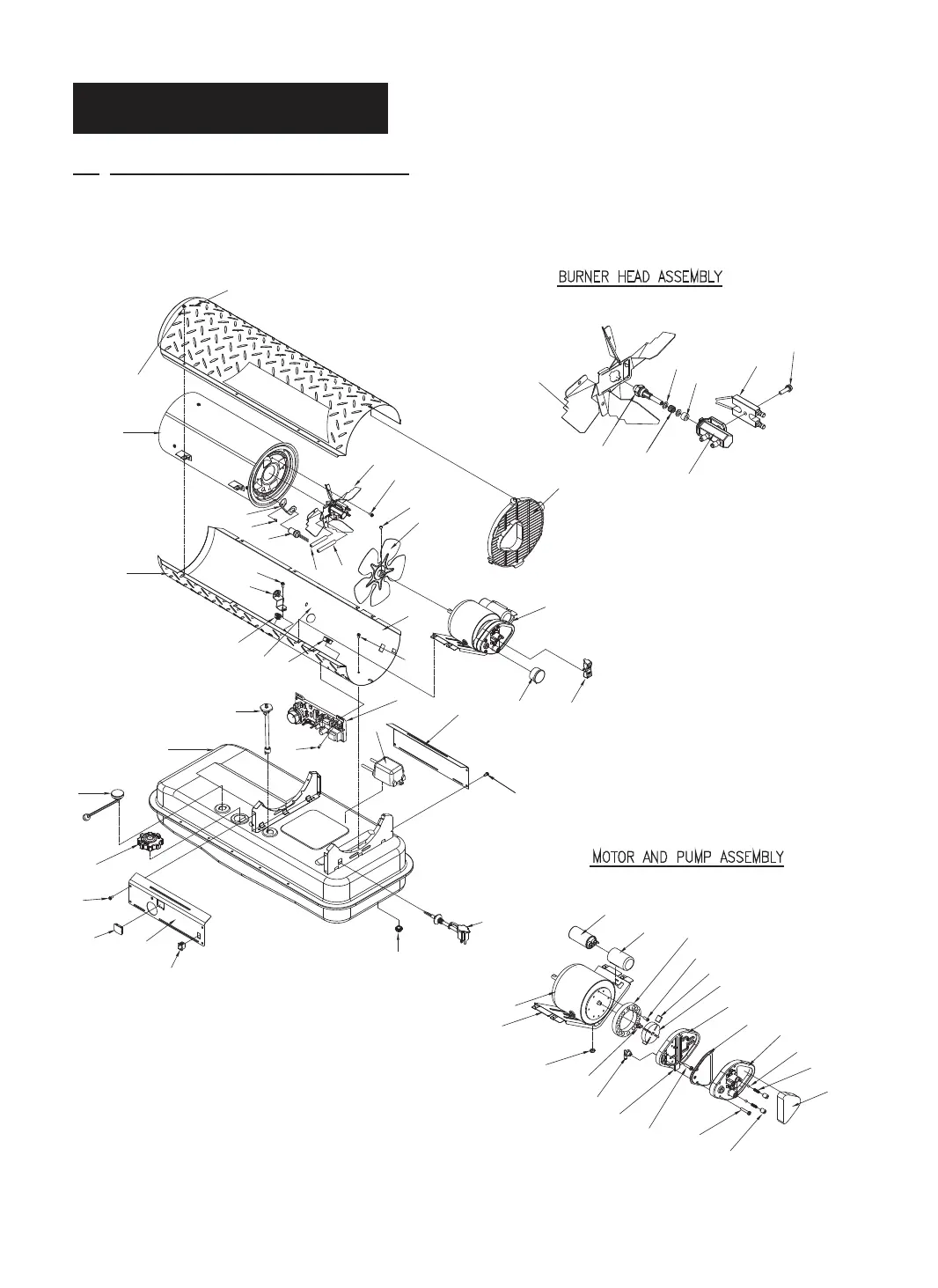 BURNER HEAD ASSEMBLY

MOTOR AND PUMP ASSEMBLY