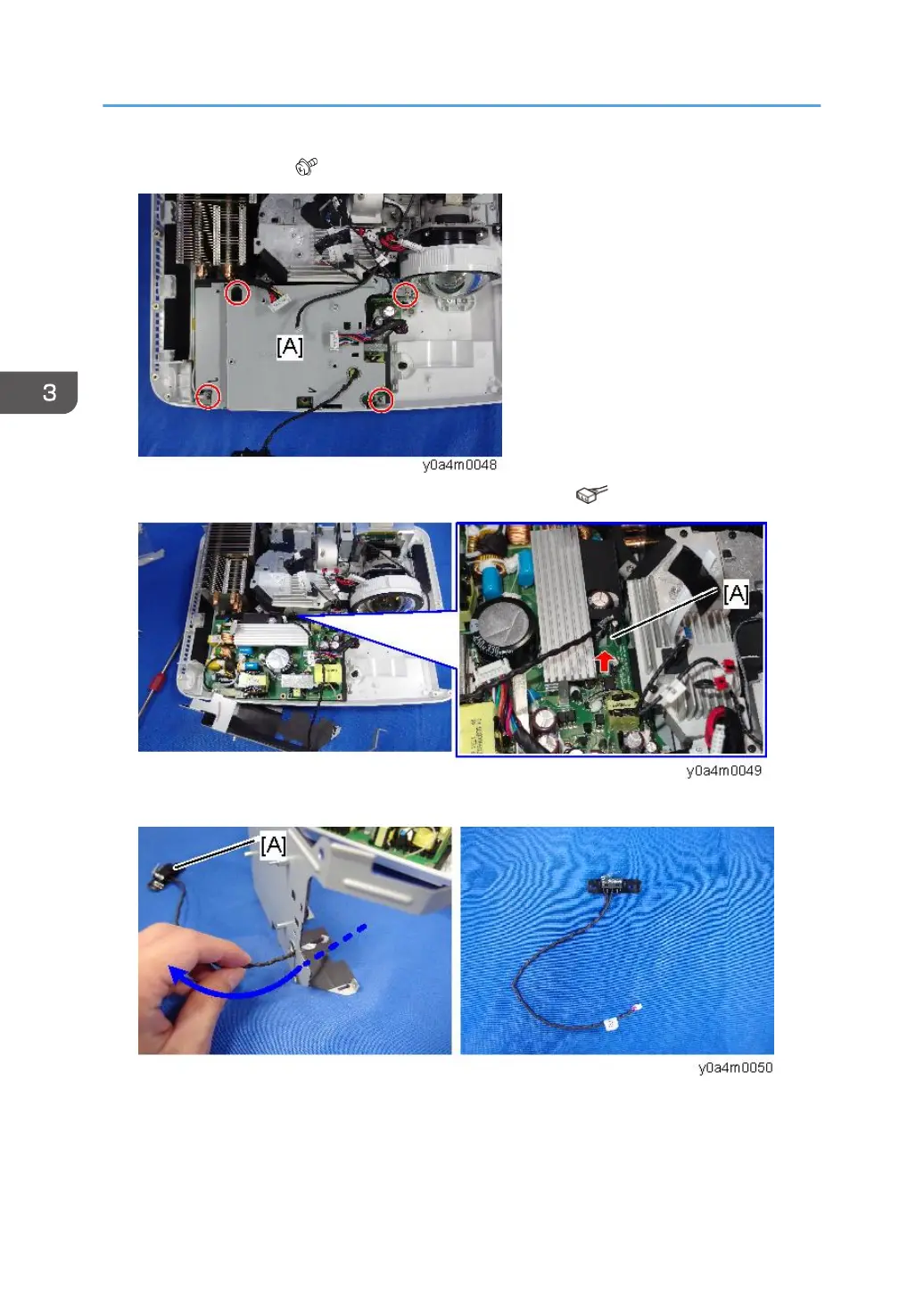 3

[A]

y0a4m0048

[A]

y0a4m0049

[A]

y0a4m0050