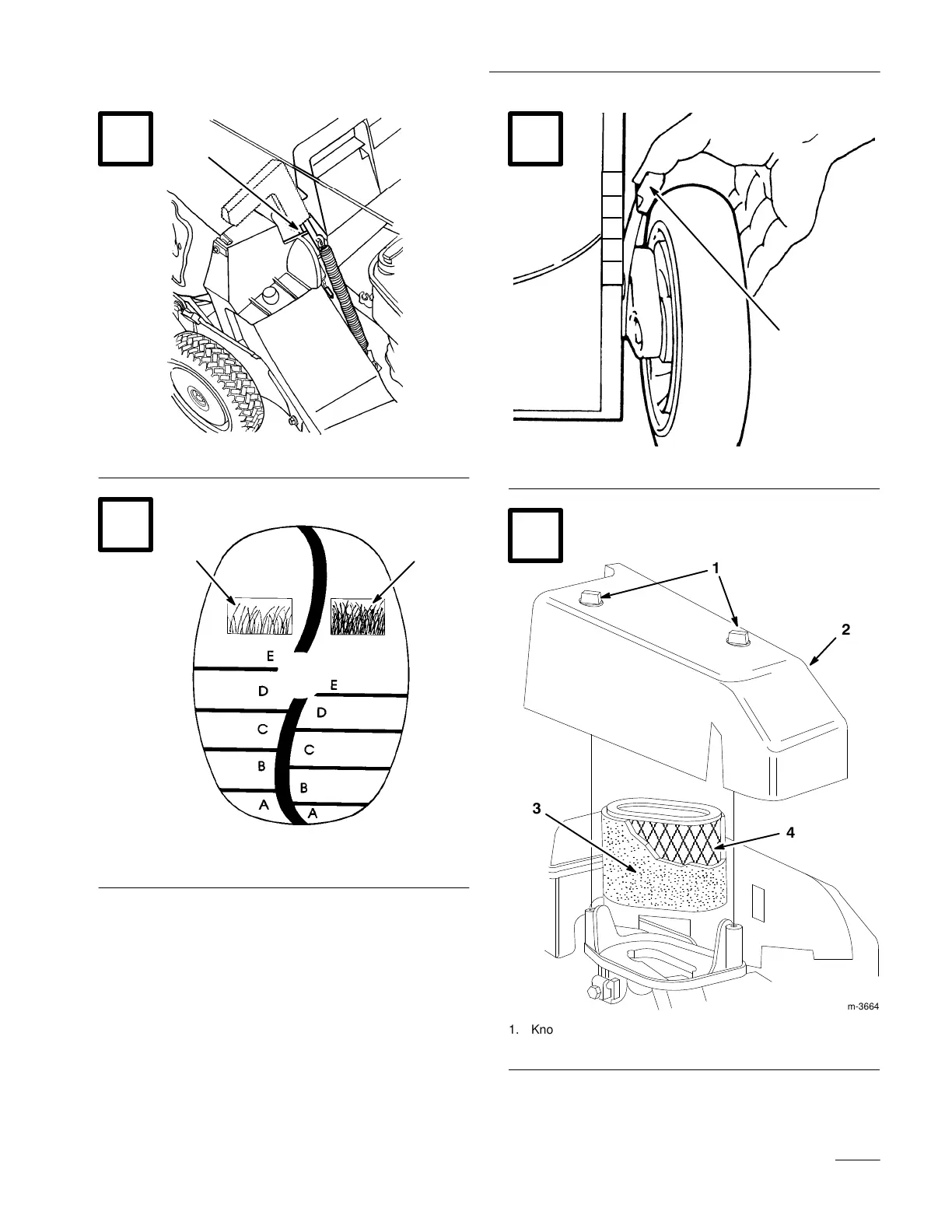 E
D
C
B
A
E
D
C
B
A

1
2
3
4
m-3664

1. Kno