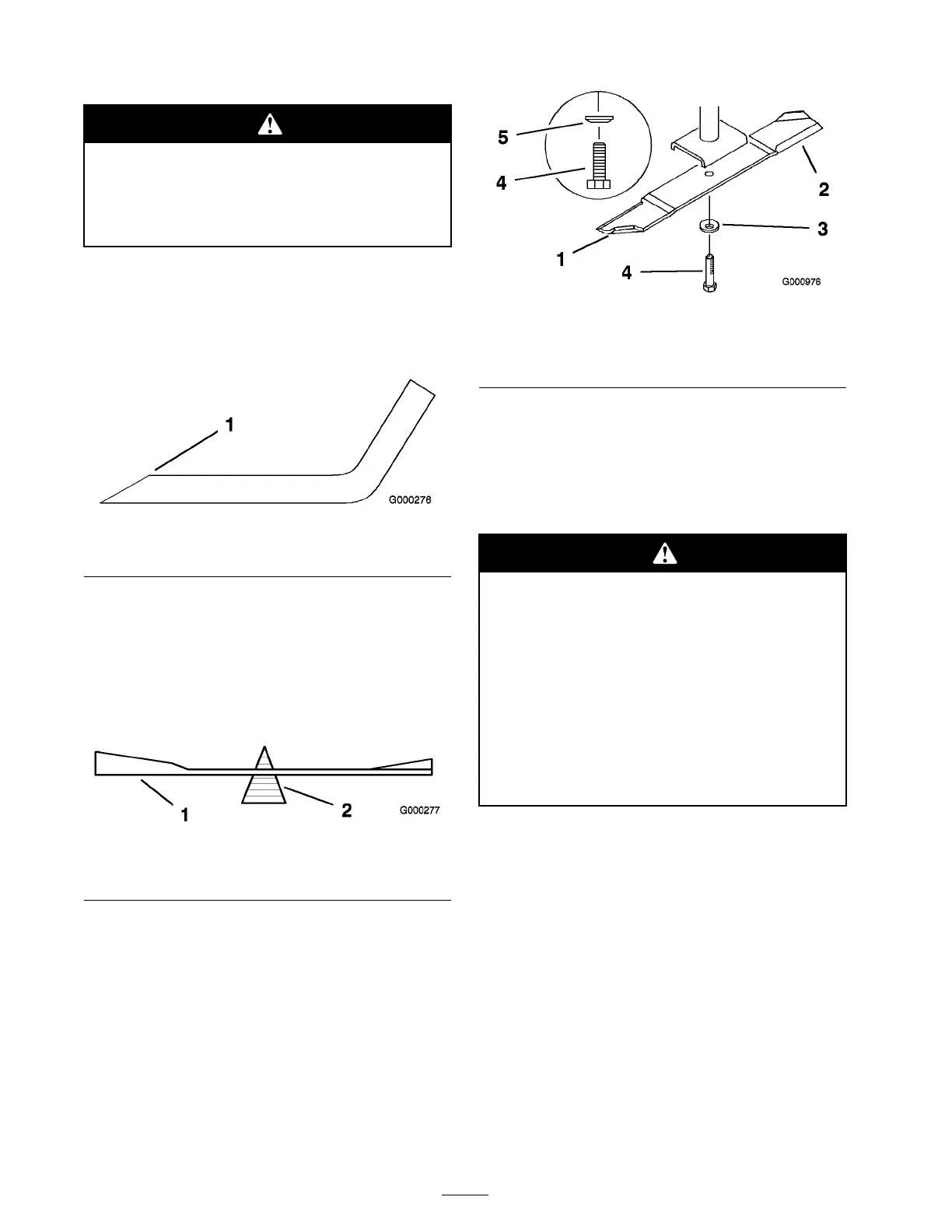 1

G000276

1

2

G000277

5

4

2

3

1

4

G000976