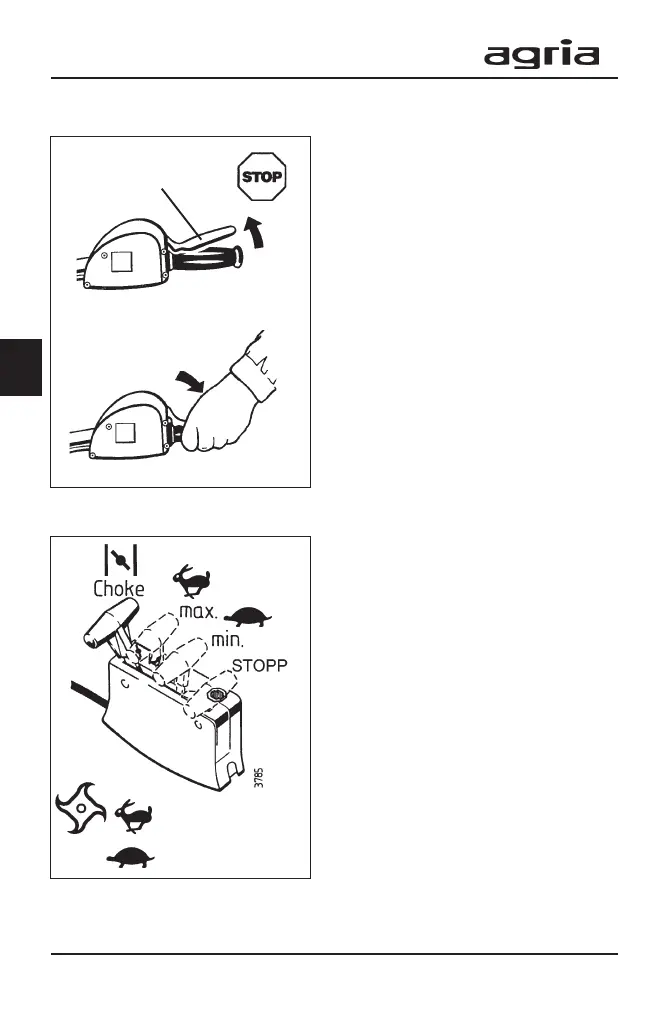 agria

STOP

Choke

max.

min.

STOPP

3785