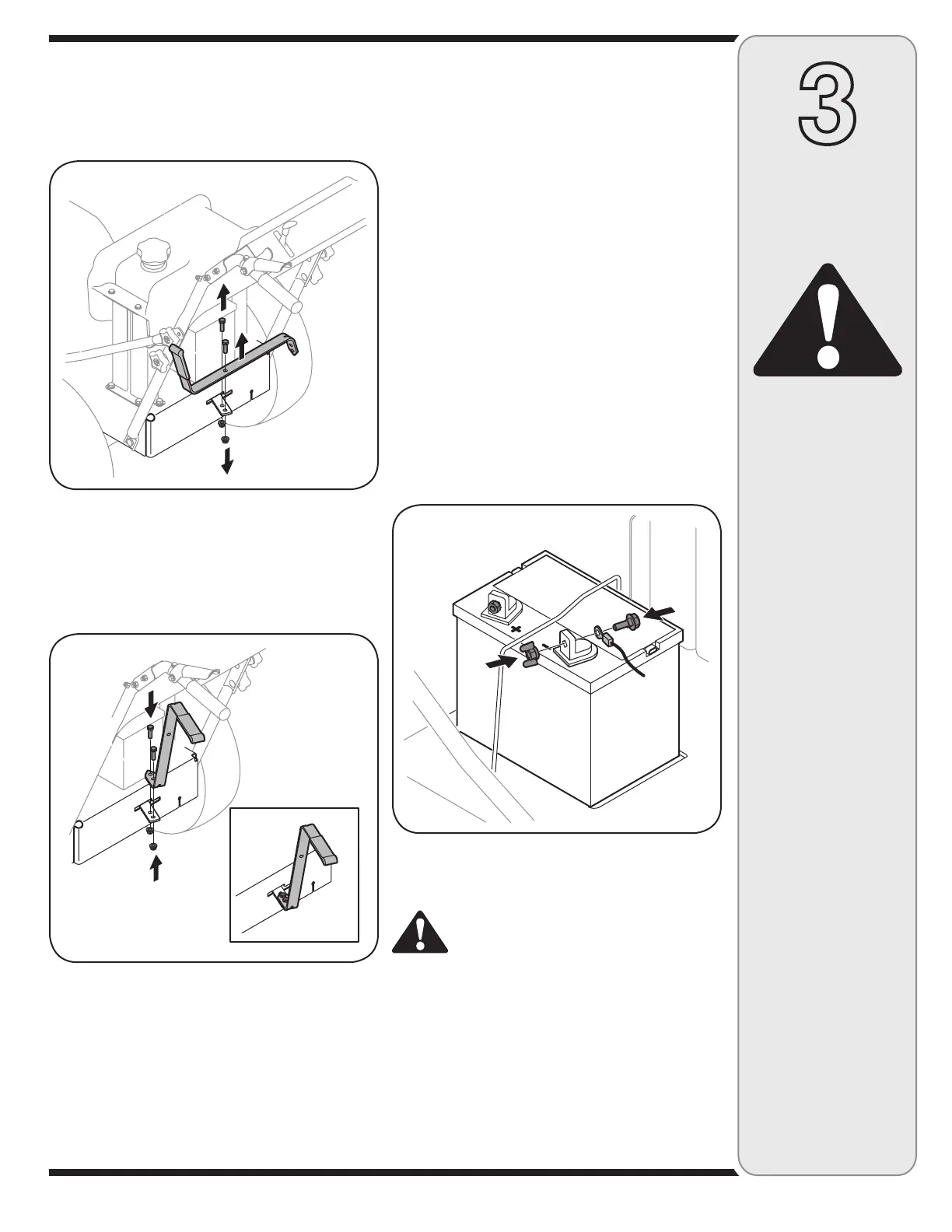 3