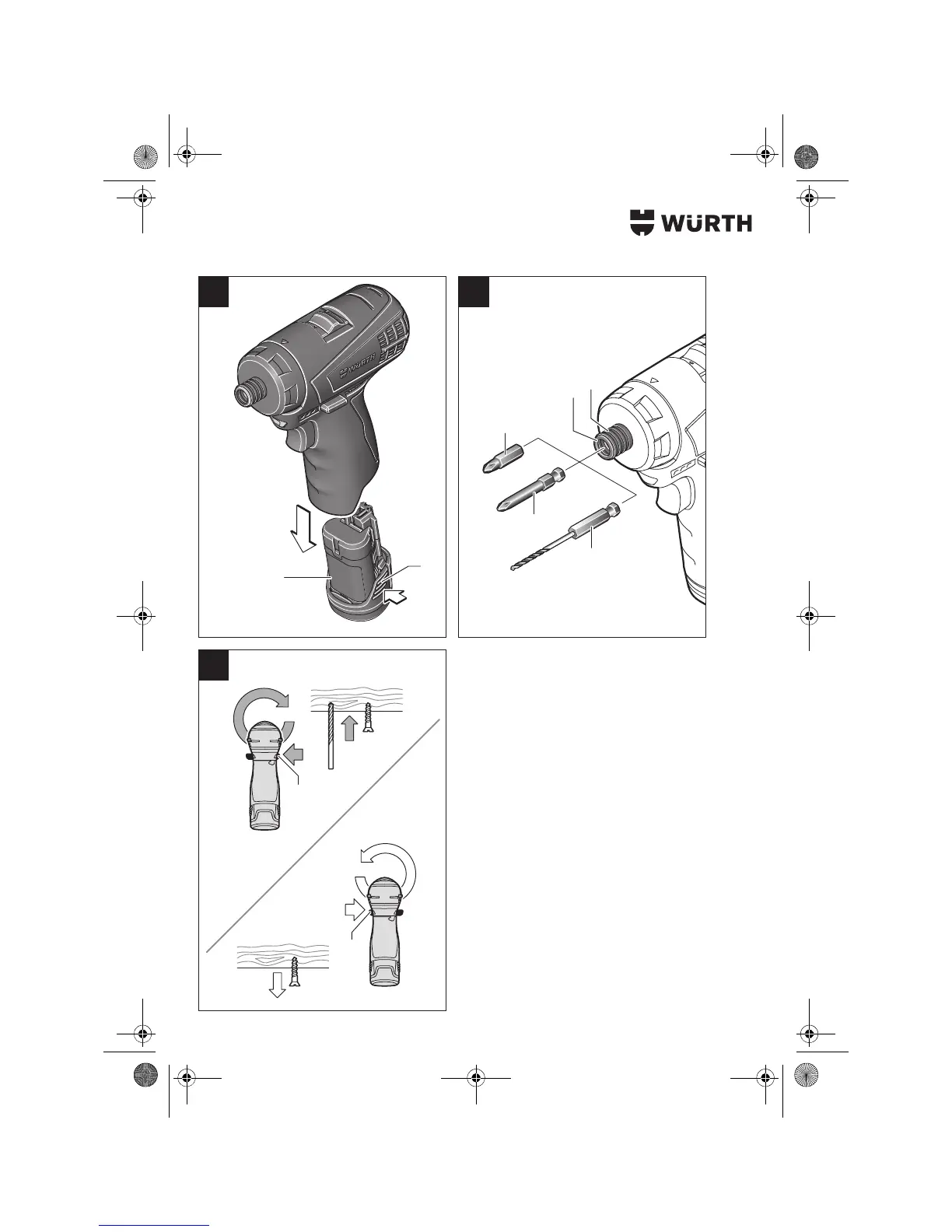 WÜRTH

WÜRTH