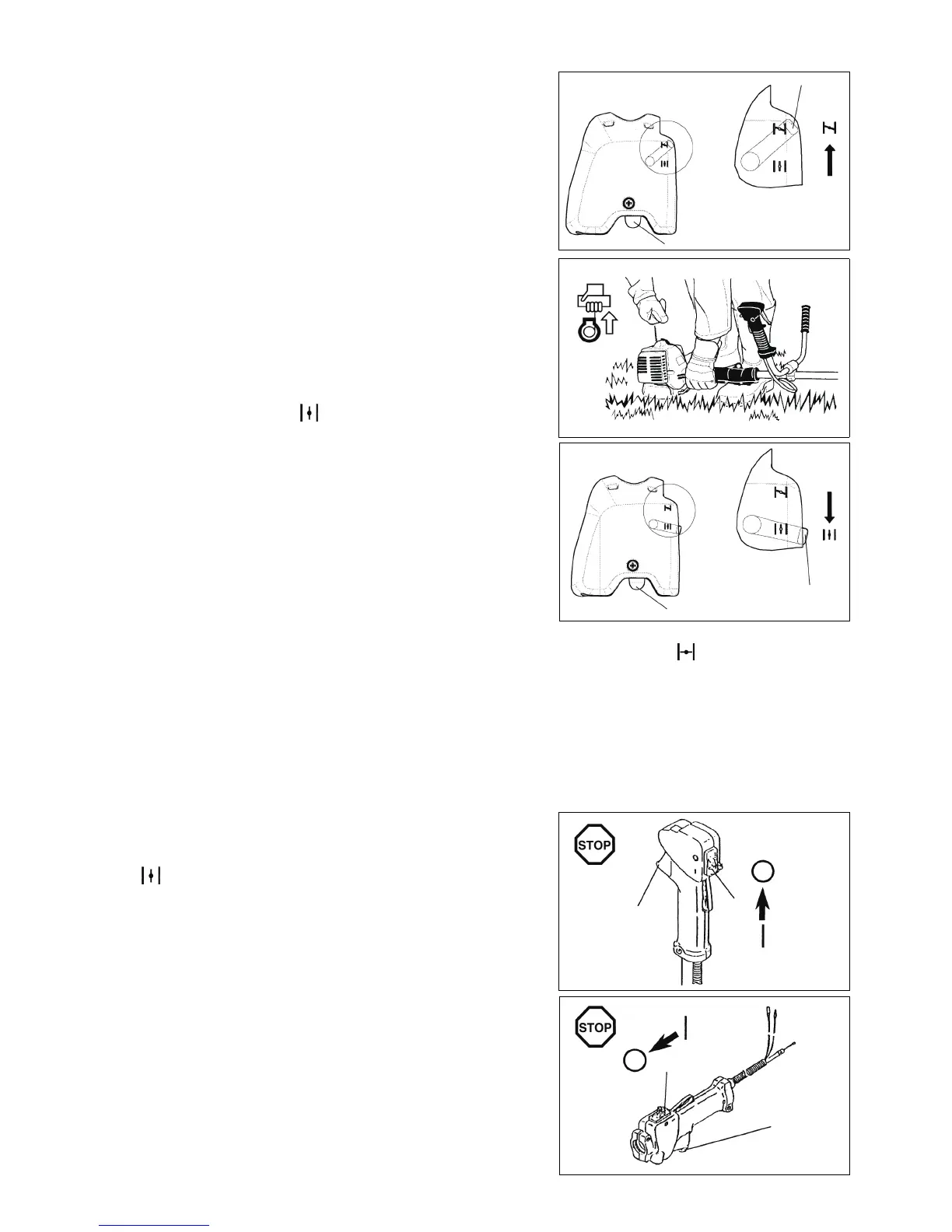 STOP

STOP