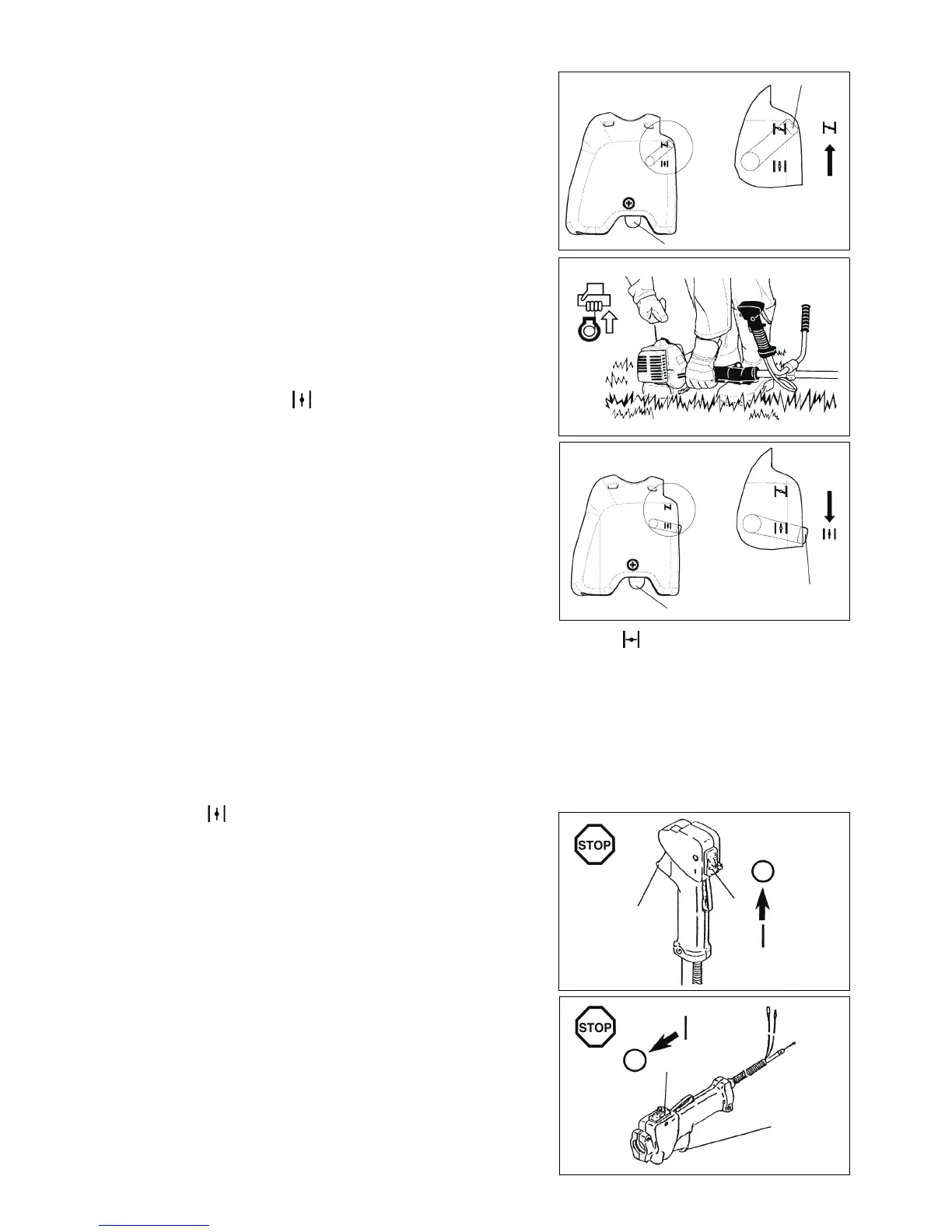 STOP

STOP