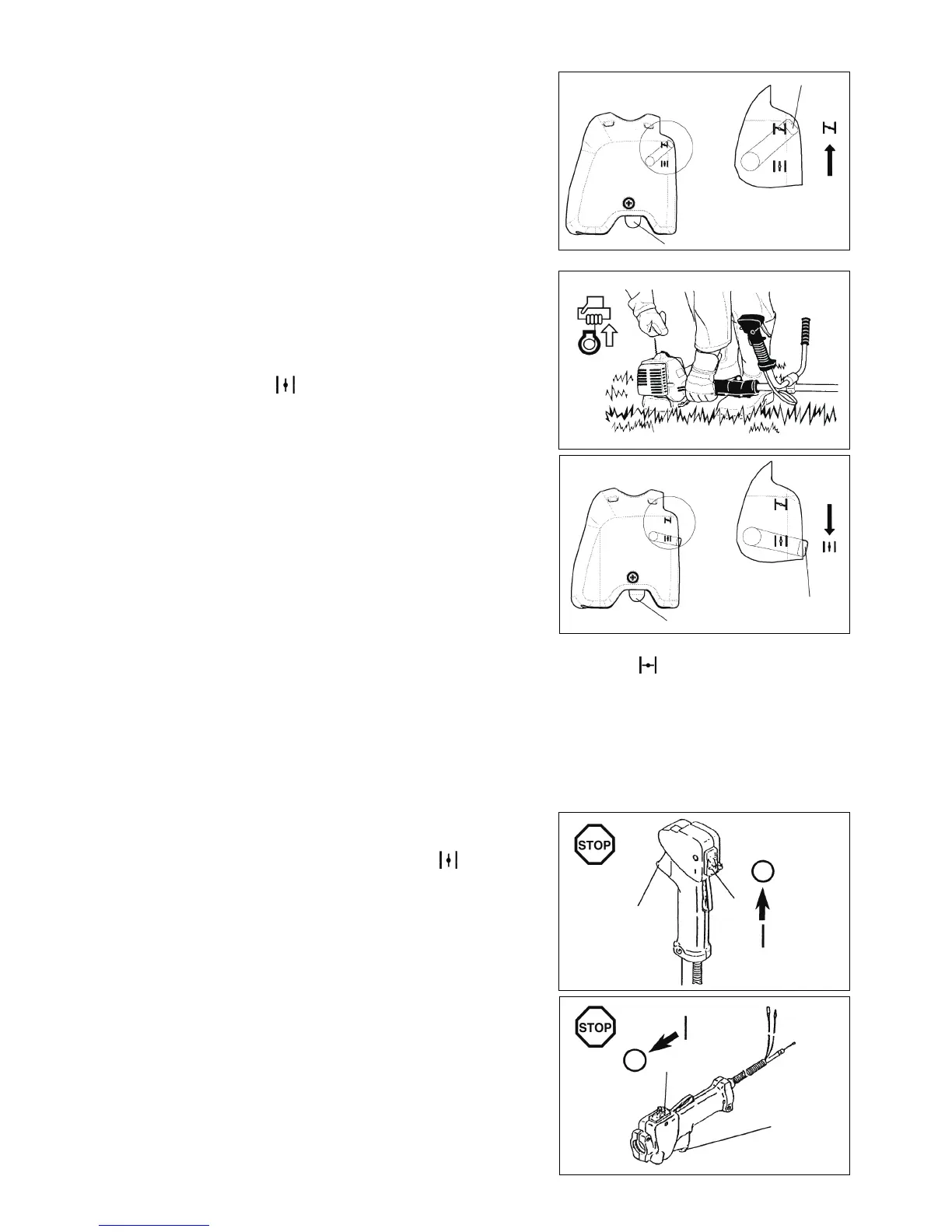 STOP

STOP