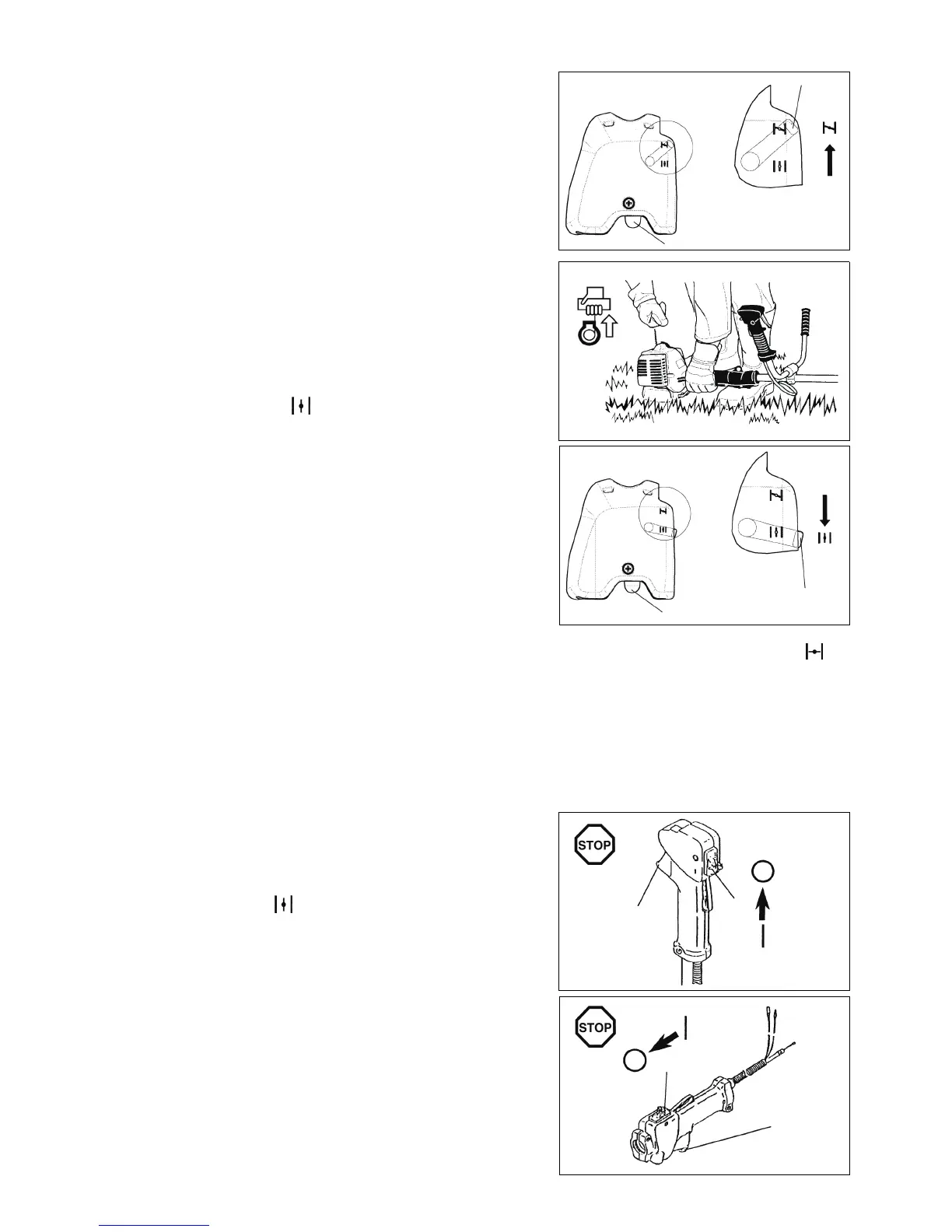 STOP

STOP