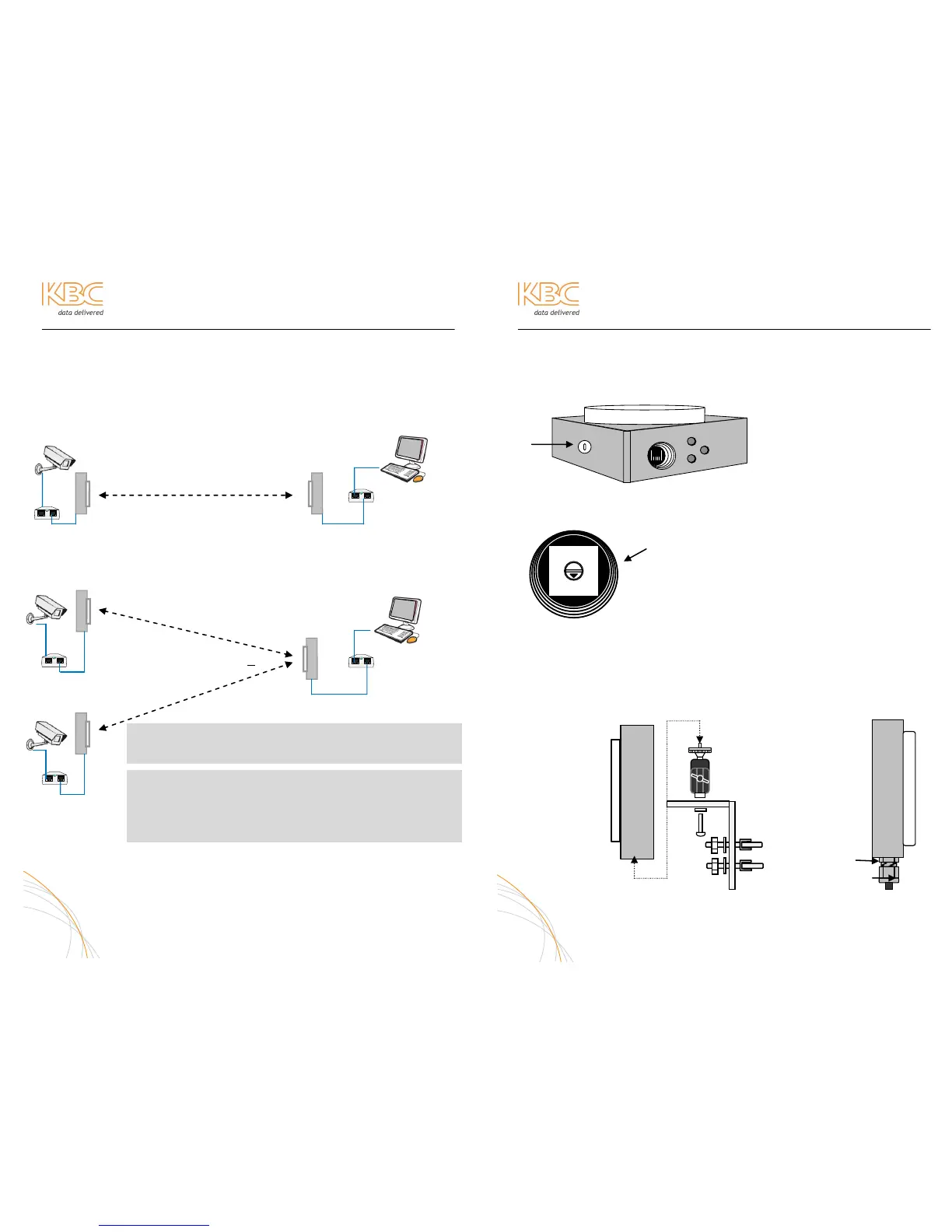 KBC
data delivered

KBC
data delivered