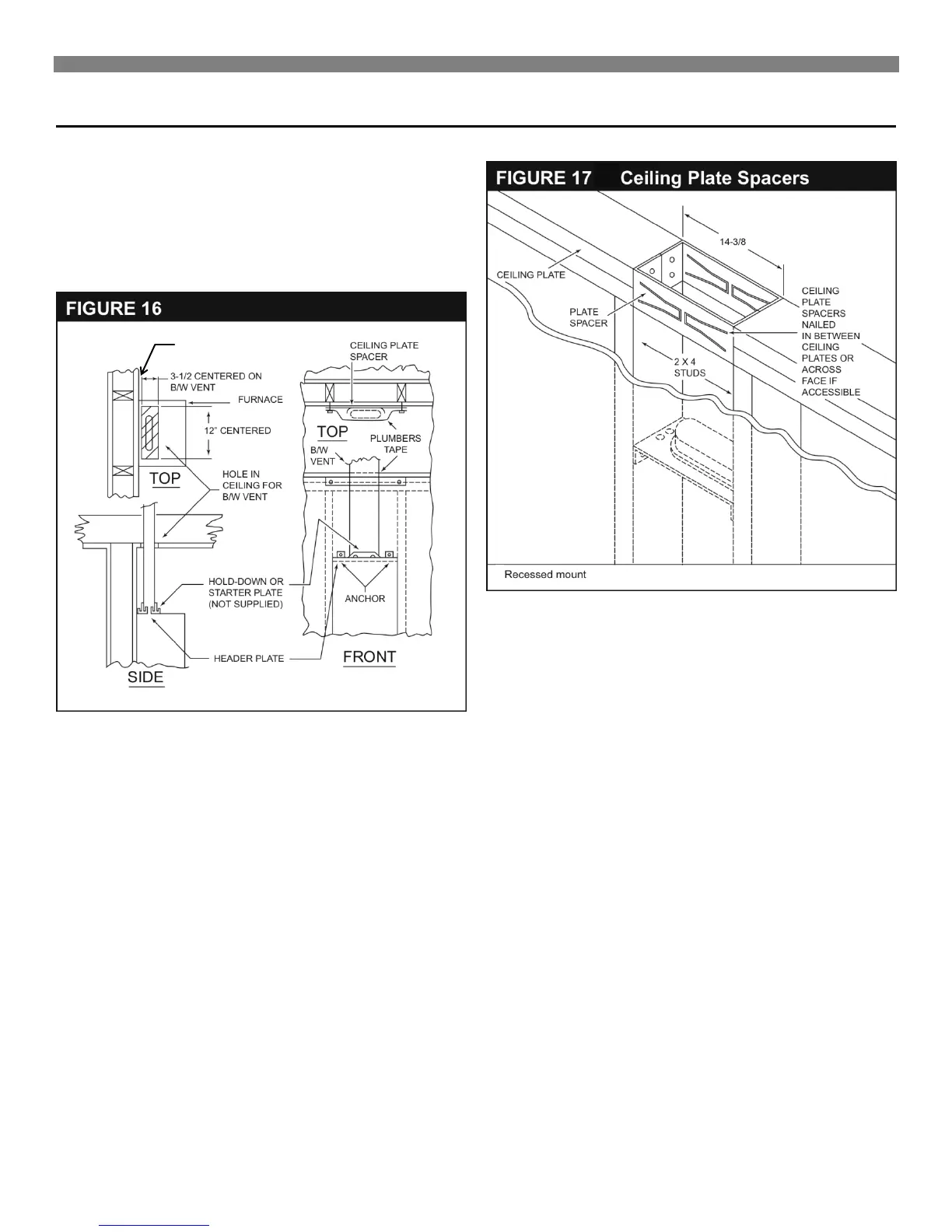 FIGURE 16

3-1/2 CENTERED ON B/W VENT

FURNACE

12" CENTERED

TOP

HOLE IN CEILING FOR B/W VENT

HOLD-DOWN OR STARTER PLATE (NOT SUPPLIED)

HEADER PLATE

SIDE

CEILING PLATE SPACER

TOP

PLUMBERS TAPE

B/W VENT

ANCHOR

FRONT

FIGURE 17 Ceiling Plate Spacers

14-3/8

CEILING PLATE

PLATE SPACER

CEILING PLATE SPACERS NAILED IN BETWEEN CEILING PLATES OR ACROSS FACE IF ACCESSIBLE

2 X 4 STUDS

Recessed mount