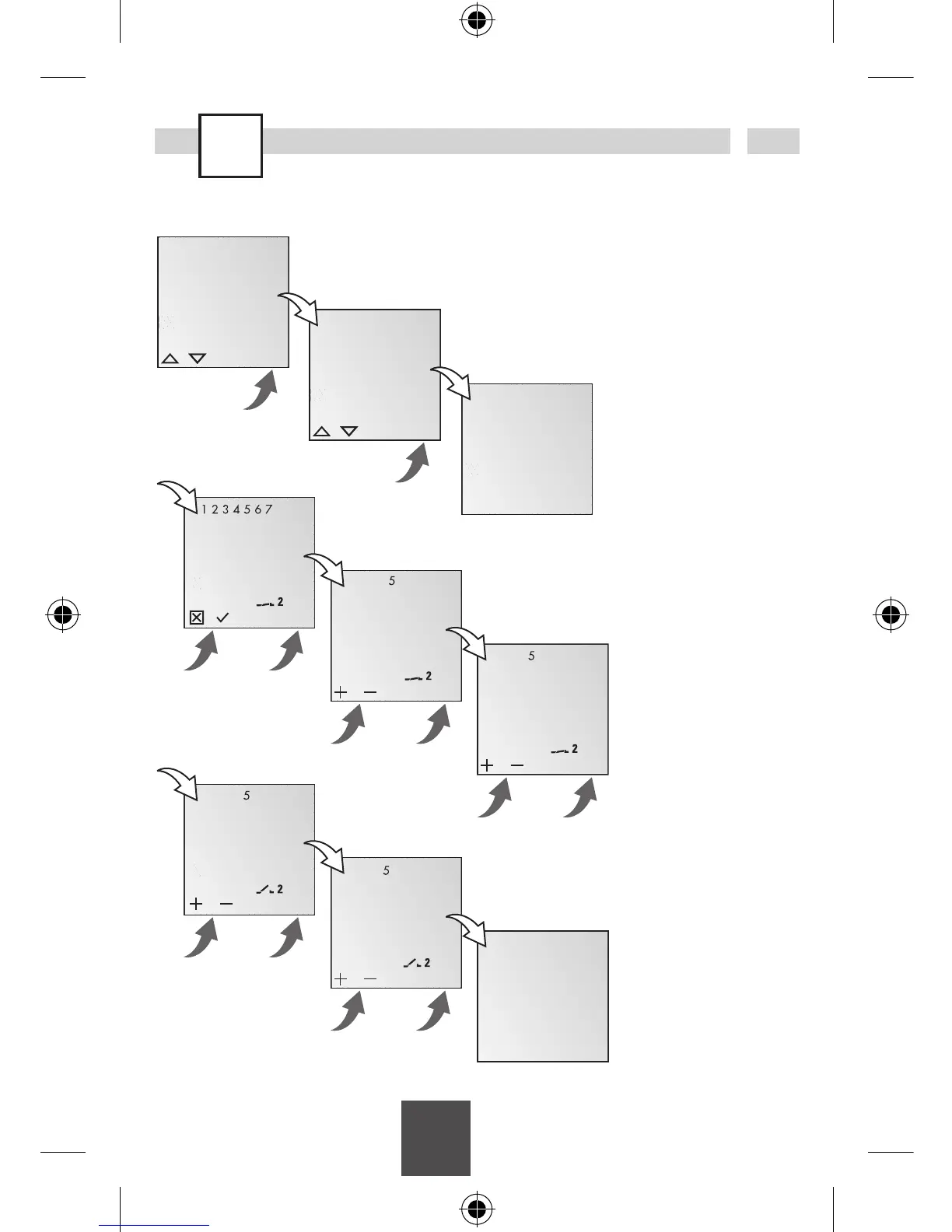 1 2 3 4 5 6 7

2

5

2

5

2

5

2

5

2