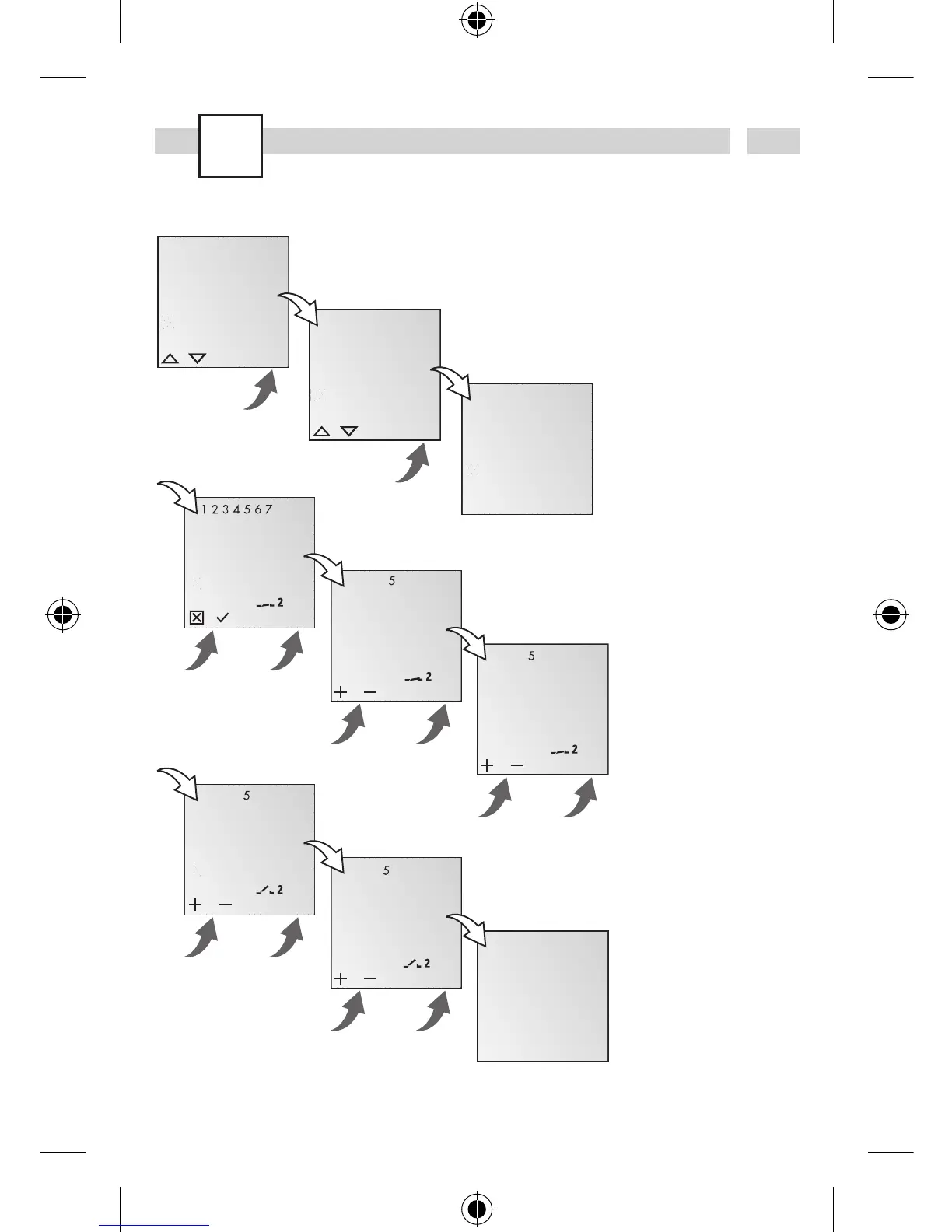 1 2 3 4 5 6 7

2

5

2

5

2

5

2

5

2