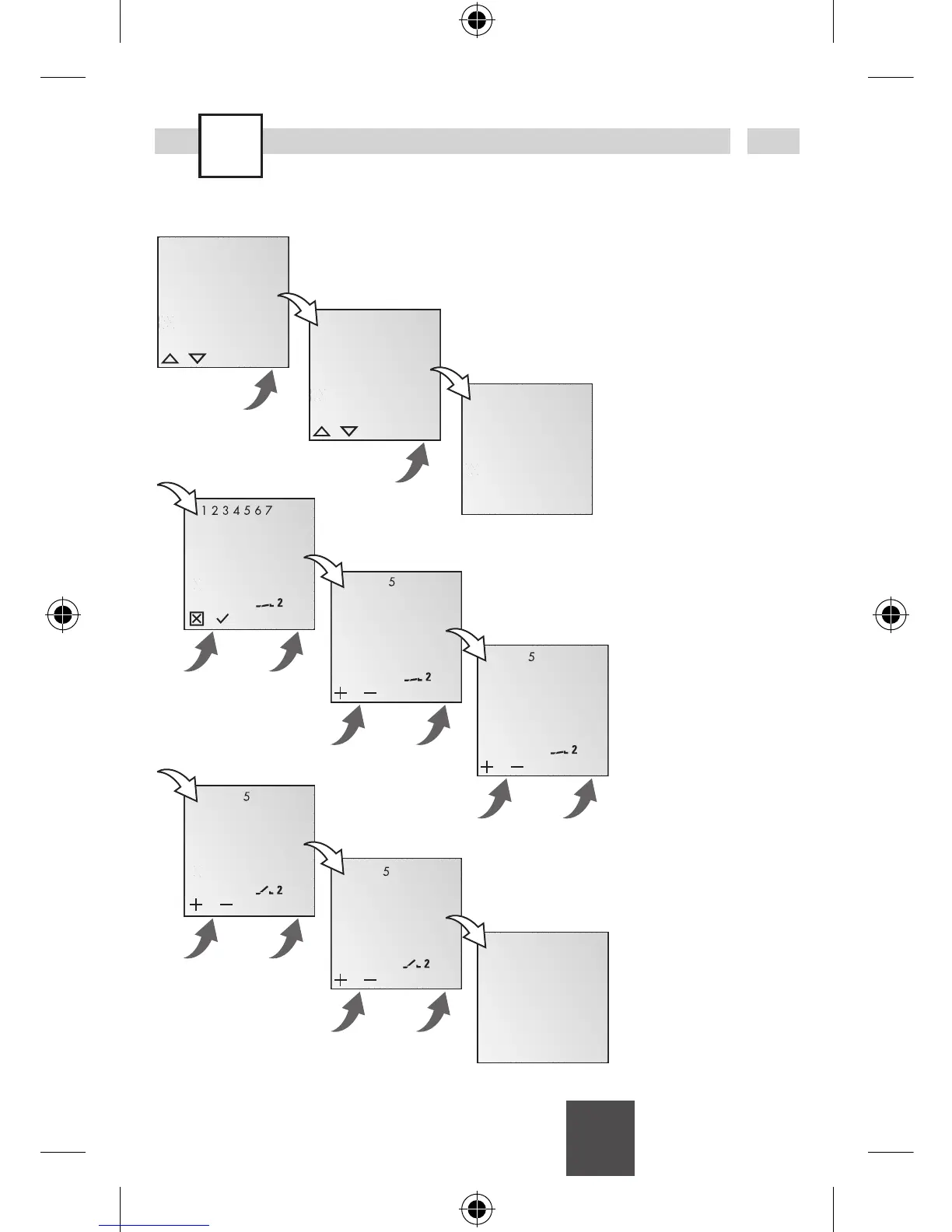 1 2 3 4 5 6 7

2

5

2

5

2

5

2

5

2