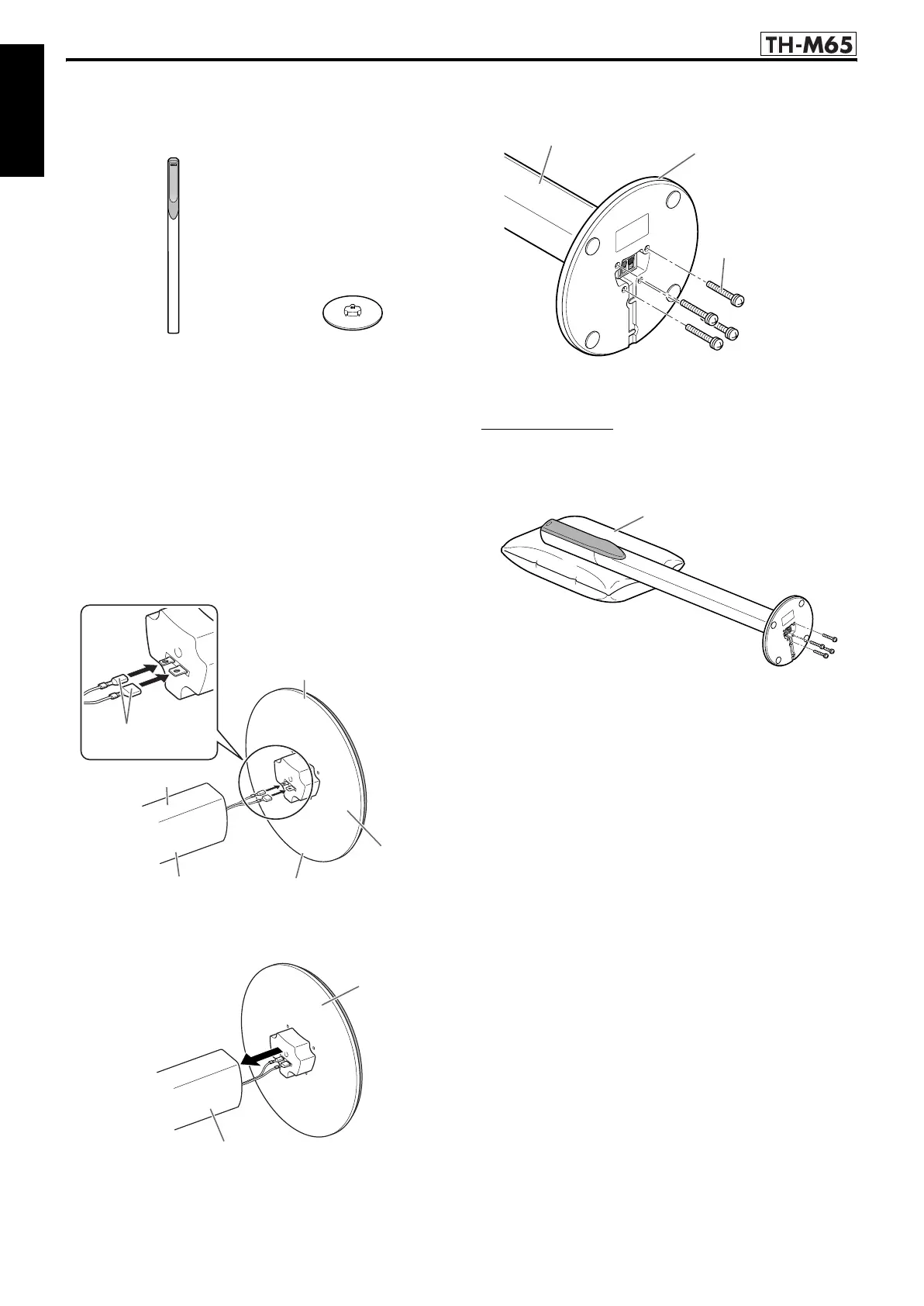 TH-M65