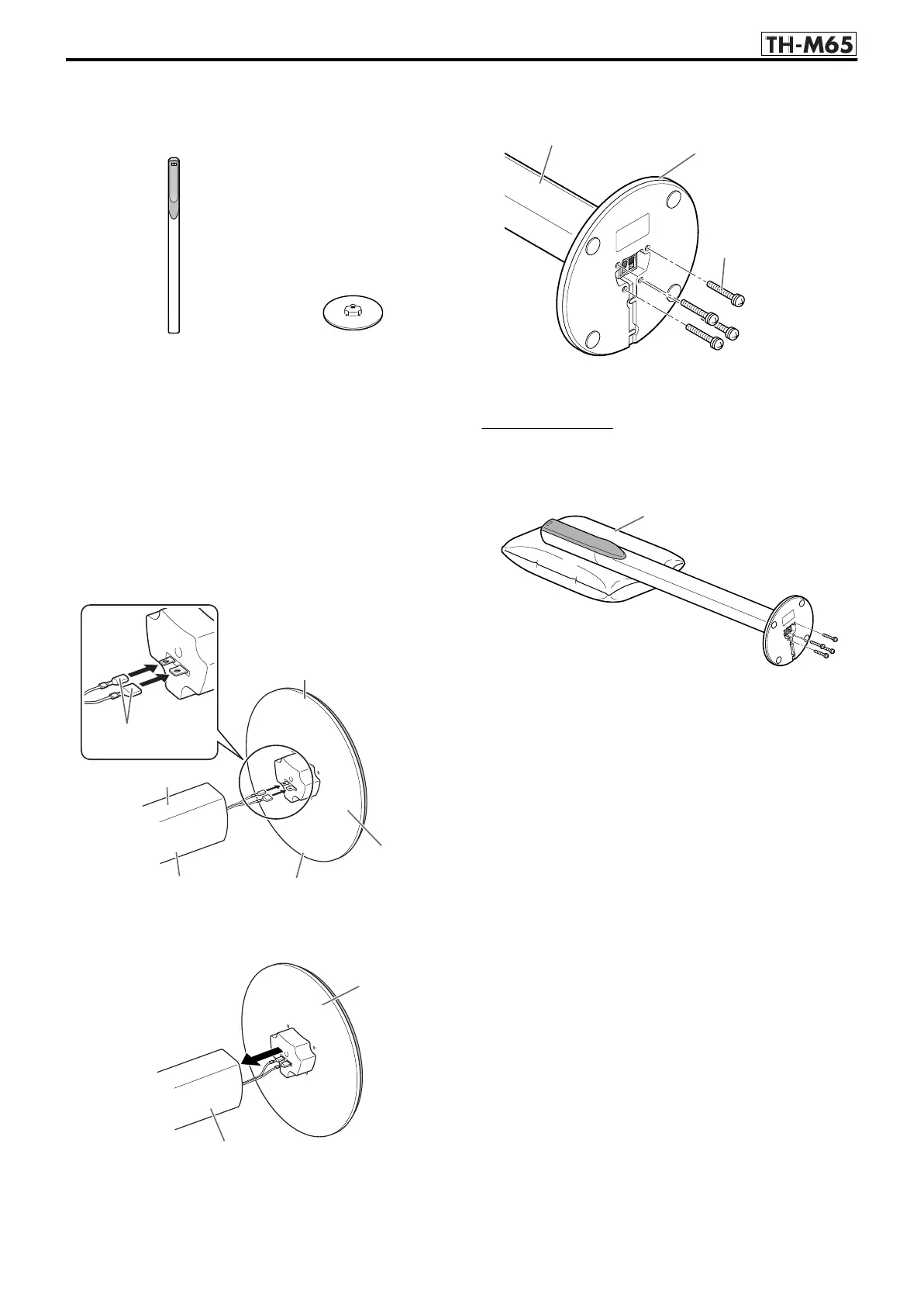 TH-M65